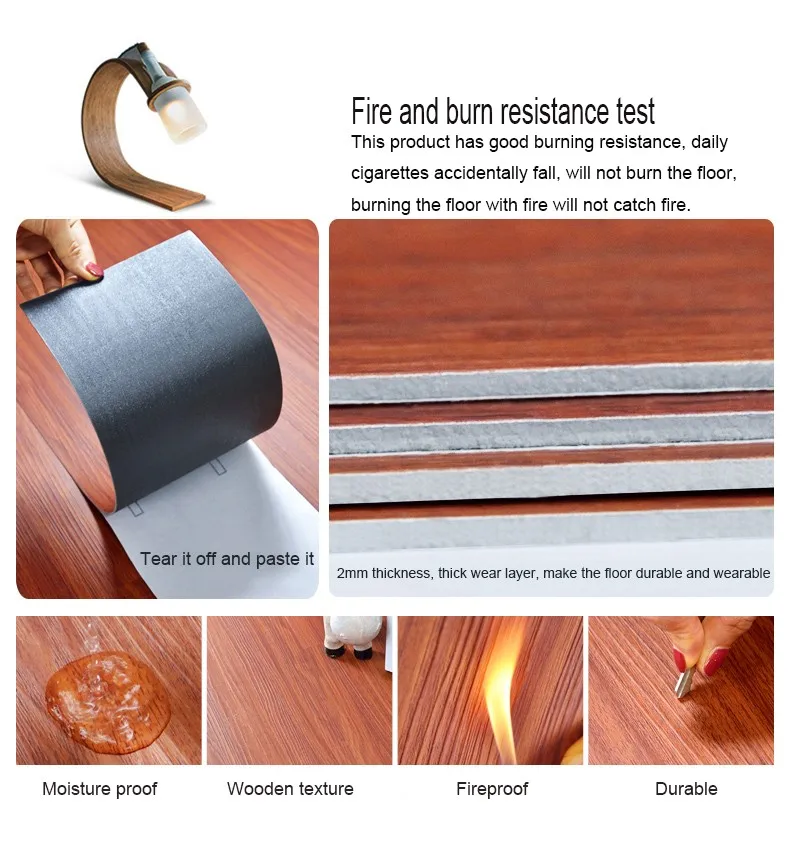 Fire and burn resistance test

This product has good burning resistance, daily cigarettes accidentally fall, will not burn the floor, burning the floor with fire will not catch fire.

Tear it off and paste it

2mm thickness, thick wear layer, make the floor durable and wearable

Moisture proof

Wooden texture

Fireproof

Durable