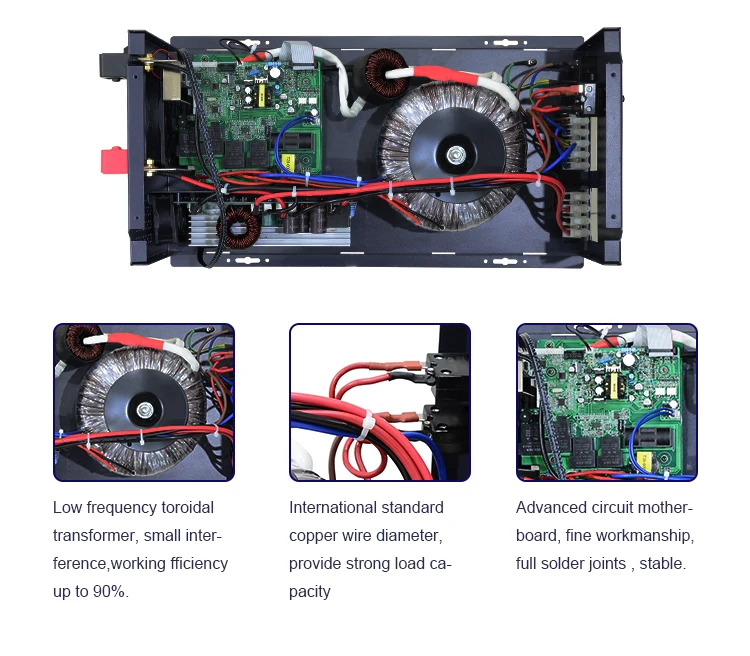 Low frequency toroidal transformer, small interference,working fficiency up to 90%.

International standard copper wire diameter, provide strong load capacity

Advanced circuit motherboard, fine workmanship, full solder joints , stable.