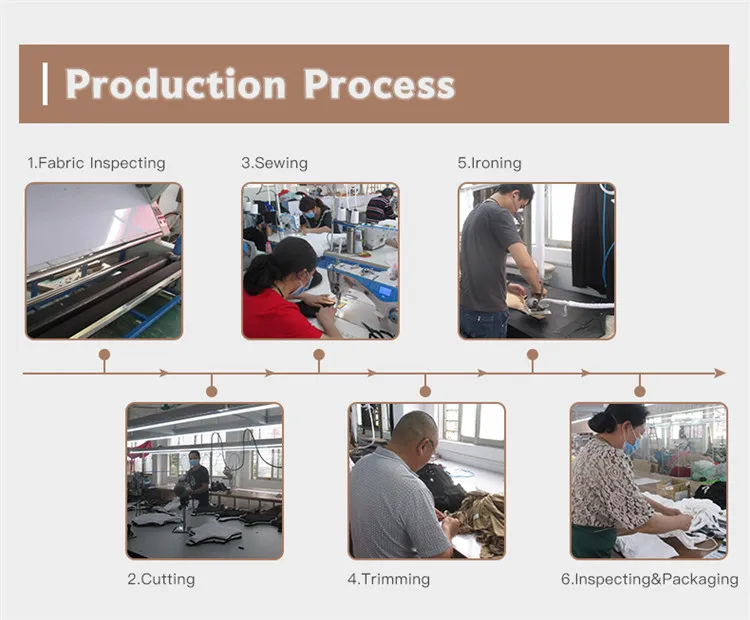 Production Process

1.Fabric Inspecting

3.Sewing

5.Ironing

2.Cutting

4.Trimming

6.Inspecting&Packaging