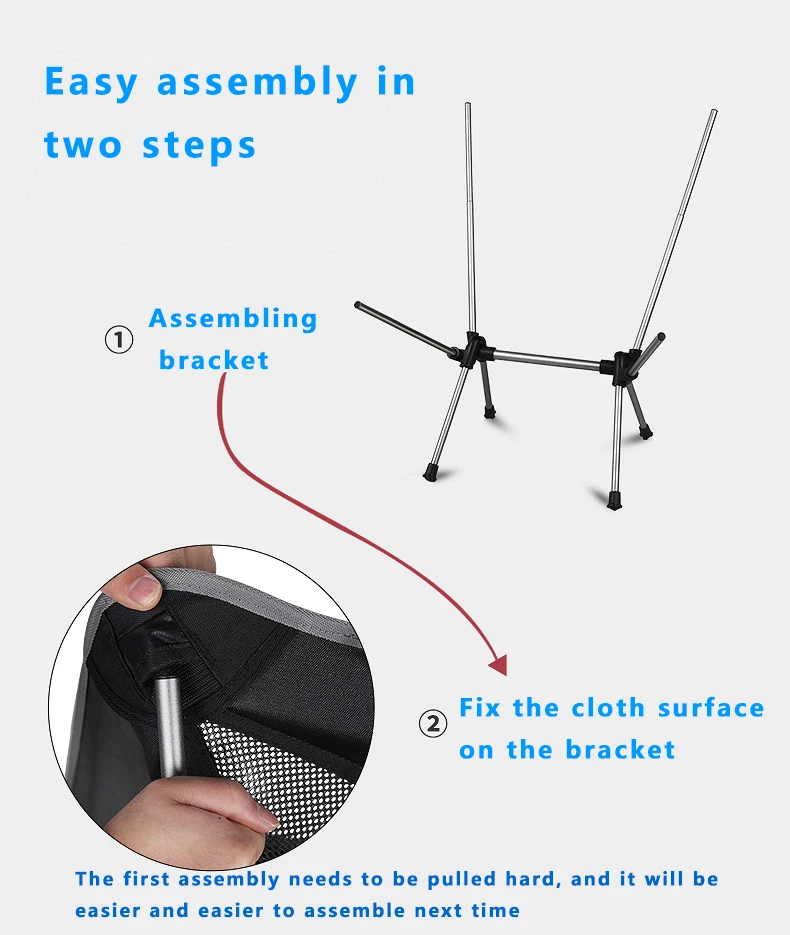 Easy assembly in two steps

① Assembling bracket

② Fix the cloth surface on the bracket

The first assembly needs to be pulled hard, and it will be easier and easier to assemble next time