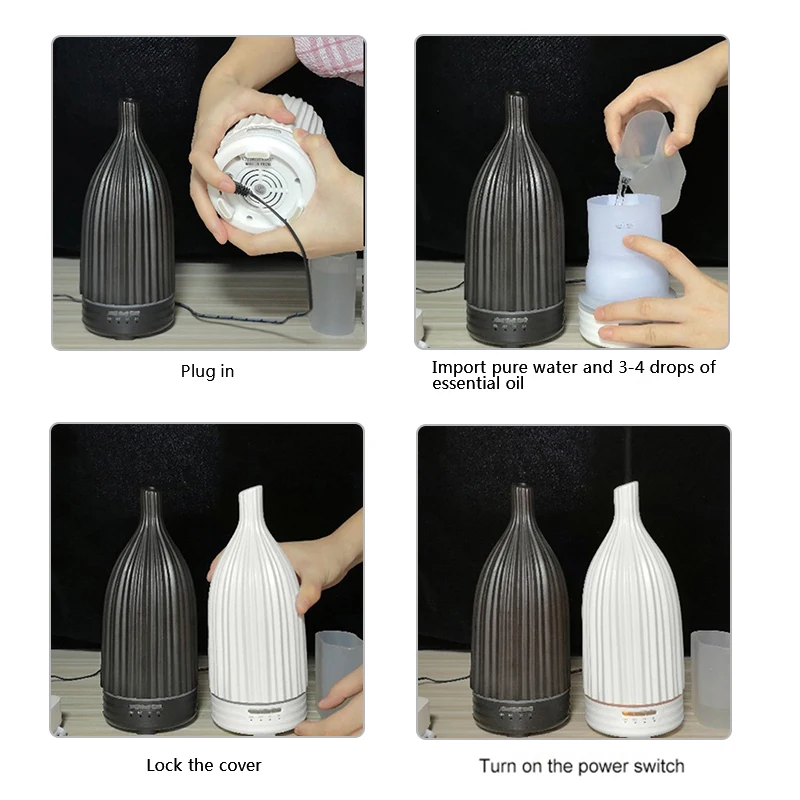 Plug in

Import pure water and 3-4 drops of essential oil

Lock the cover

Turn on the power switch