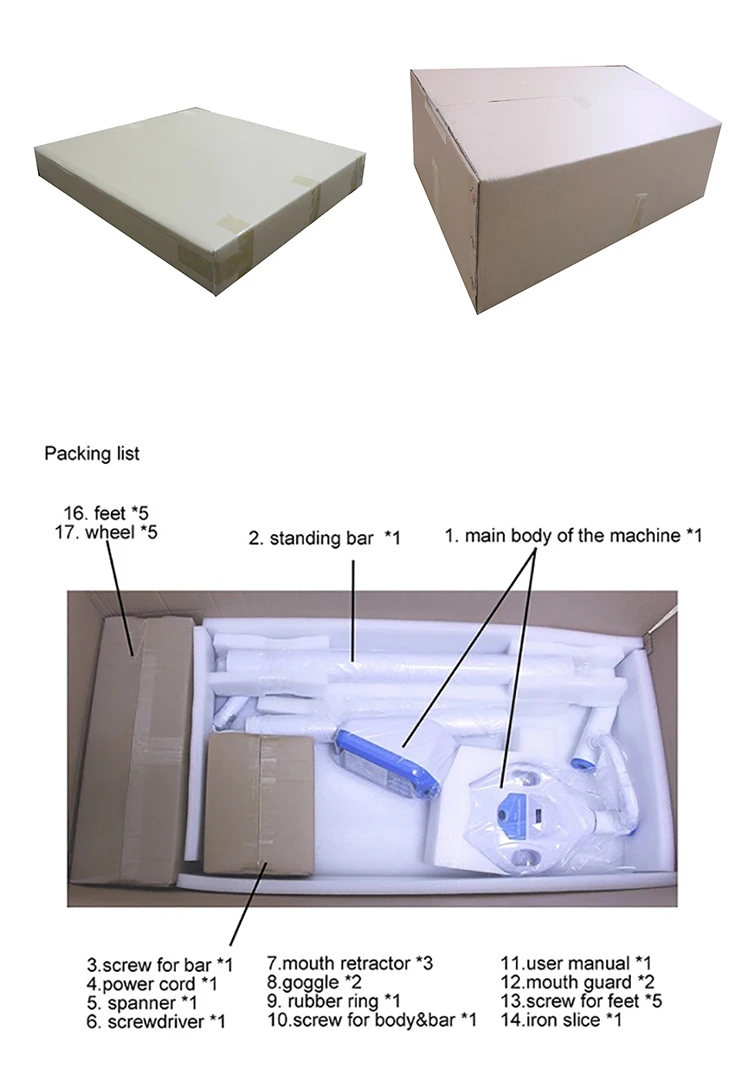 Packing list

16. feet *5
17. wheel *5

2. standing bar *1

1. main body of the machine *1

3.screw for bar *1
4.power cord *1
5. spanner *1
6. screwdriver *1

7.mouth retractor *3
8.goggle *2
9. rubber ring *1
10.screw for body&bar *1

11.user manual *1
12.mouth guard *2
13.screw for feet *5
14.iron slice *1