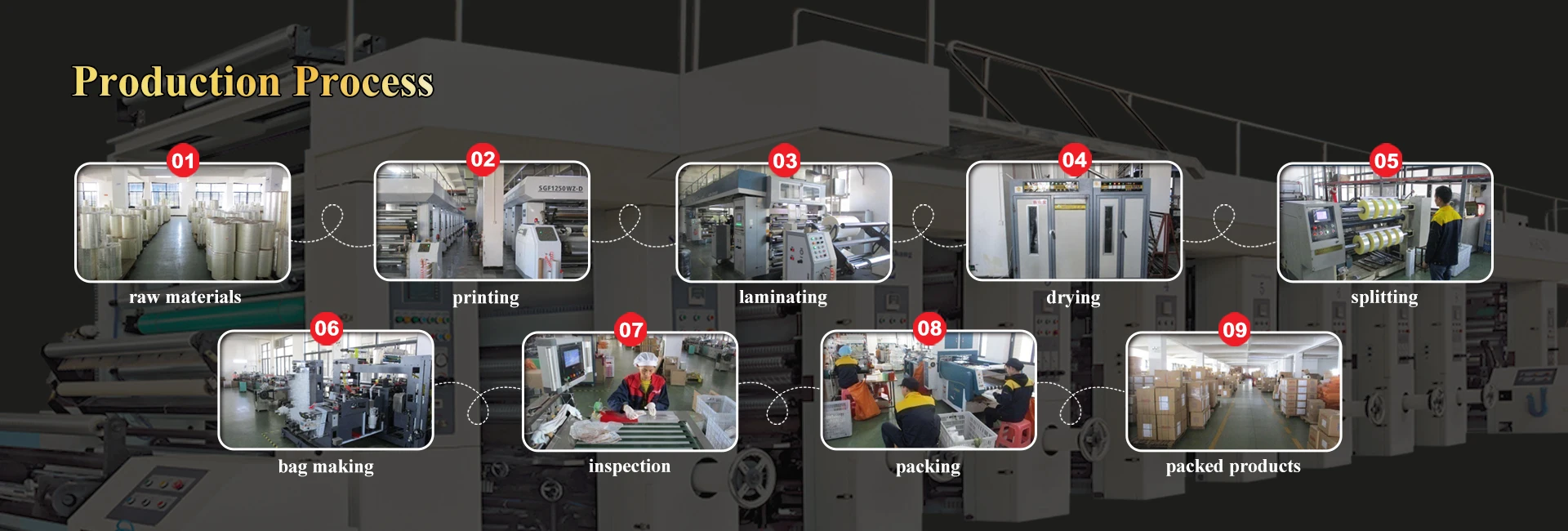 Production Process

01
raw materials

02
SGF1250WZ-D
printing

03
laminating

04
drying

05
splitting

06
bag making

07
inspection

08
packing

09
packed products