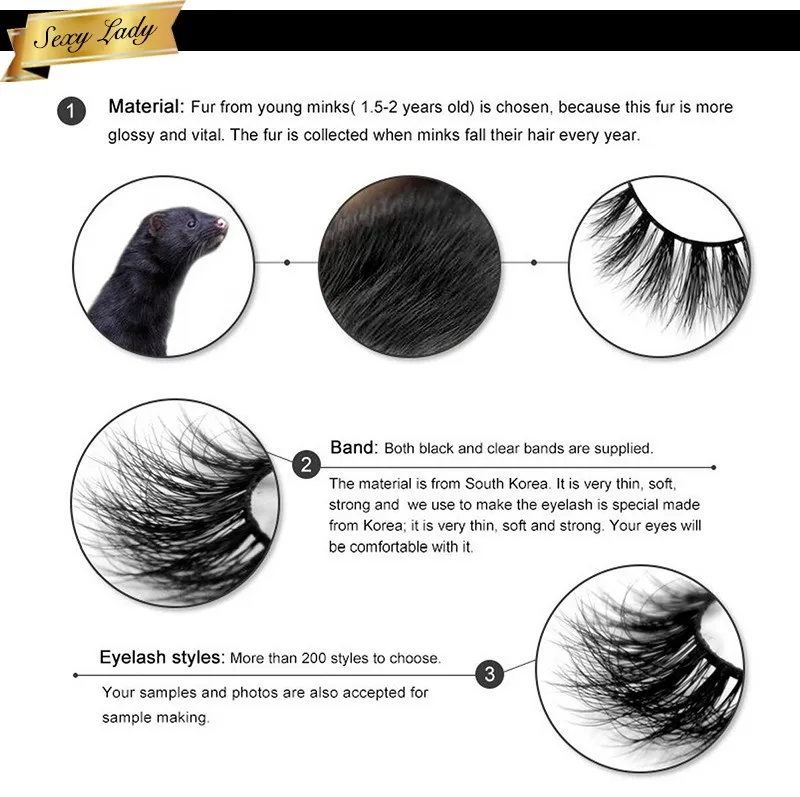 Sexy Lady

1 Material: Fur from young minks( 1.5-2 years old) is chosen, because this fur is more glossy and vital. The fur is collected when minks fall their hair every year.

2 Band: Both black and clear bands are supplied.

The material is from South Korea. It is very thin, soft, strong and we use to make the eyelash is special made from Korea; it is very thin, soft and strong. Your eyes will be comfortable with it.

Eyelash styles: More than 200 styles to choose. 3

Your samples and photos are also accepted for sample making.