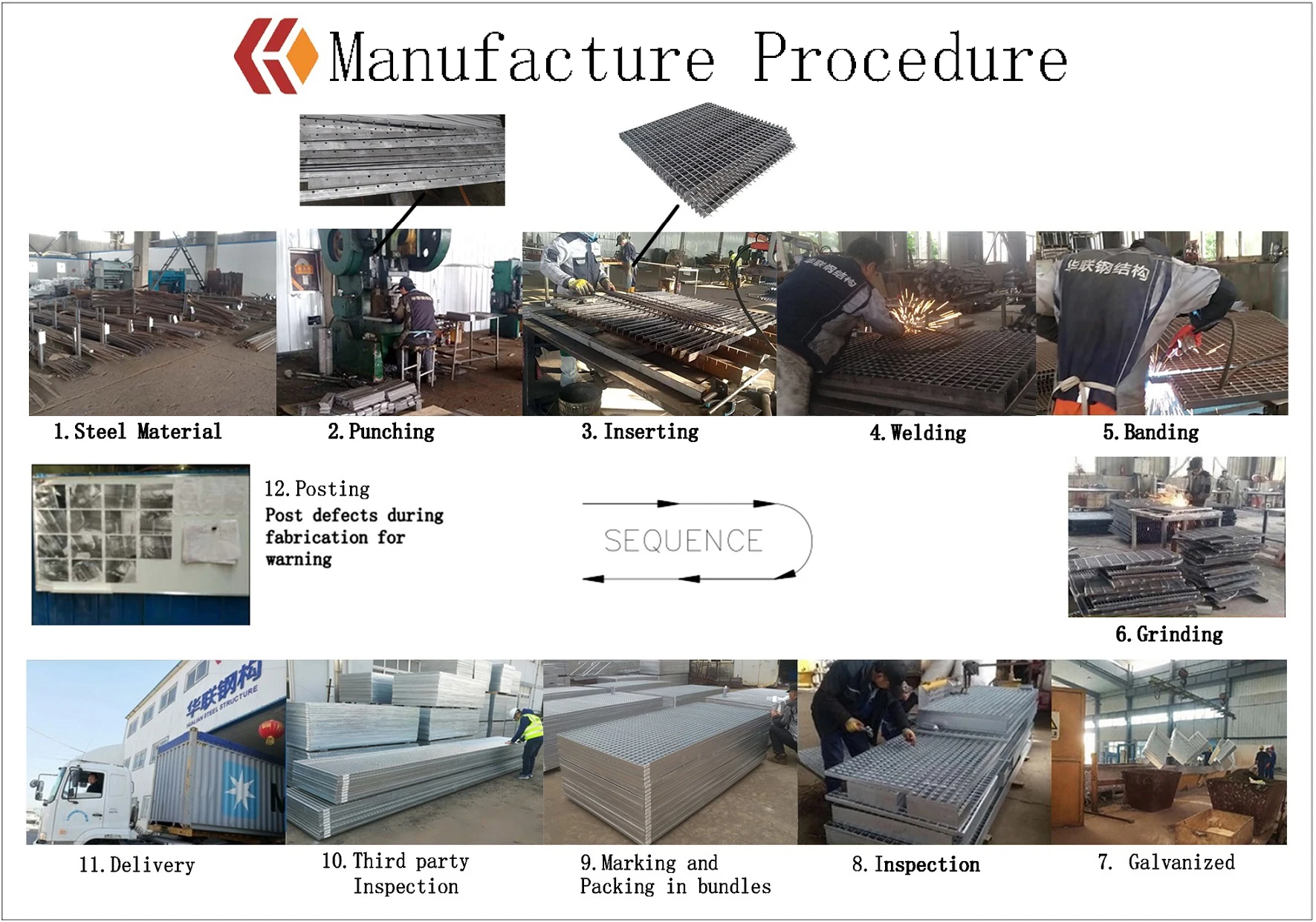 Manufacture Procedure

华联钢结构

华联钢结构

1. Steel Material

2. Punching

3. Inserting

4. Welding

5. Banding

12. Posting
Post defects during fabrication for warning

SEQUENCE

6. Grinding

华联钢构
HUALIAN STEEL STRUCTURE

11. Delivery

10. Third party Inspection

9. Marking and Packing in bundles

8. Inspection

7. Galvanized