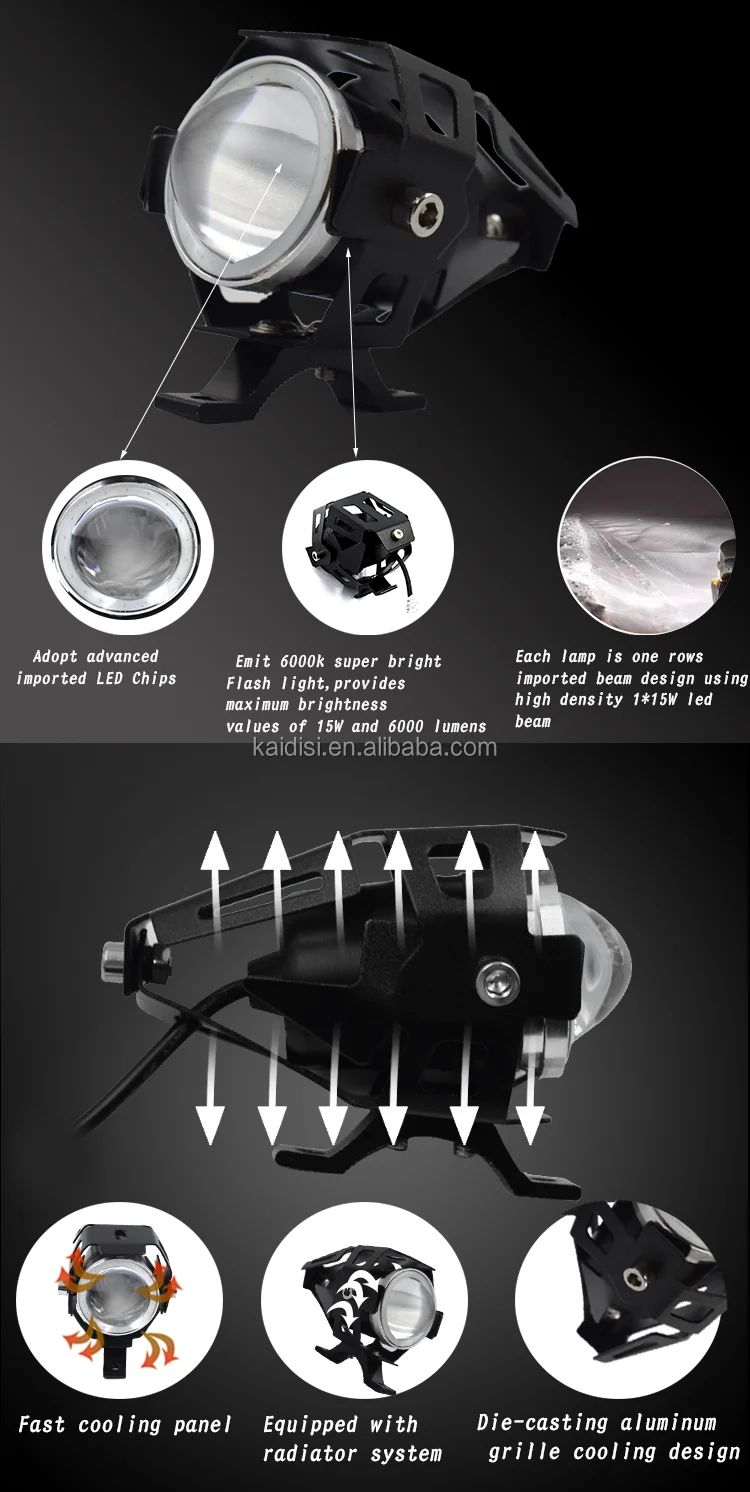 Adopt advanced imported LED Chips

Emit 6000k super bright Flash light,provides maximum brightness values of 15W and 6000 lumens

Each lamp is one rows imported beam design using high density 1*15W led beam

kaidisi.en.alibaba.com

Fast cooling panel

Equipped with radiator system

Die-casting aluminum grille cooling design