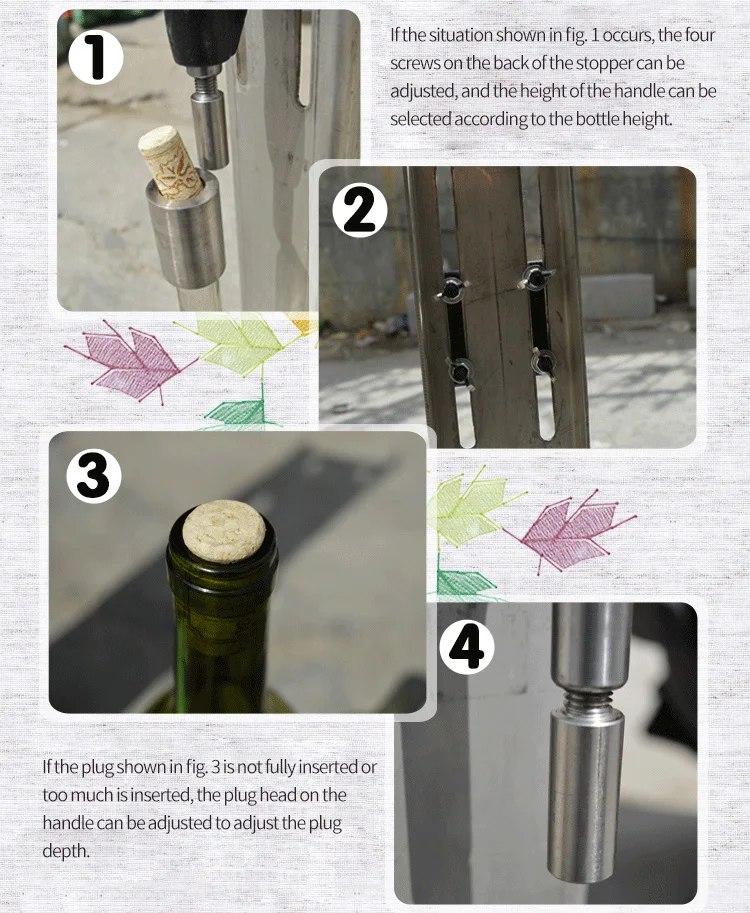 1

If the situation shown in fig. 1 occurs, the four screws on the back of the stopper can be adjusted, and the height of the handle can be selected according to the bottle height.

2

3

4

If the plug shown in fig. 3 is not fully inserted or too much is inserted, the plug head on the handle can be adjusted to adjust the plug depth.