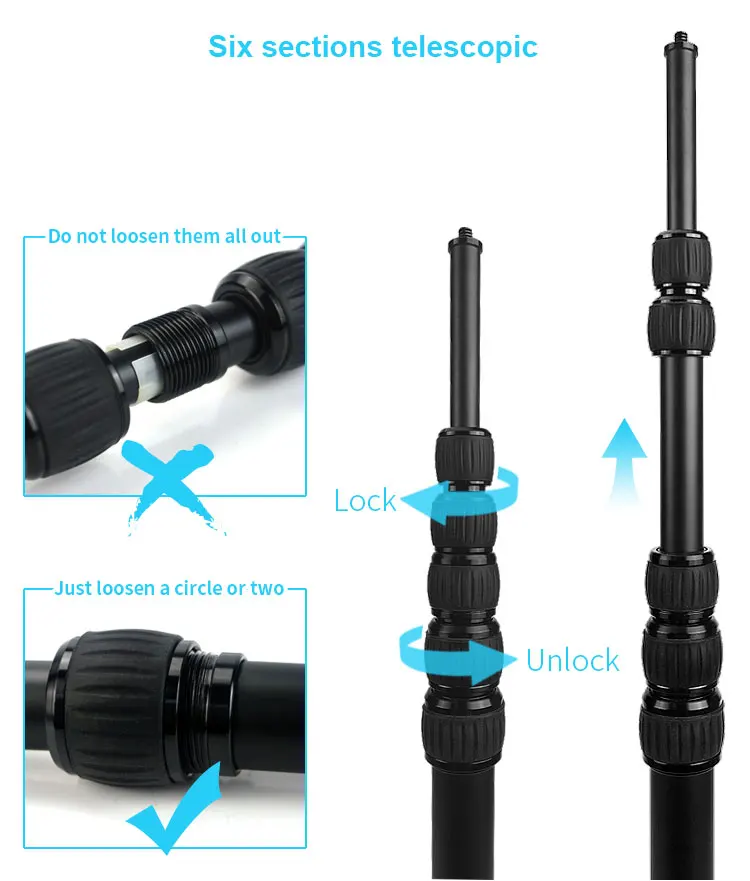 Six sections telescopic

Do not loosen them all out

Just loosen a circle or two

Lock

Unlock