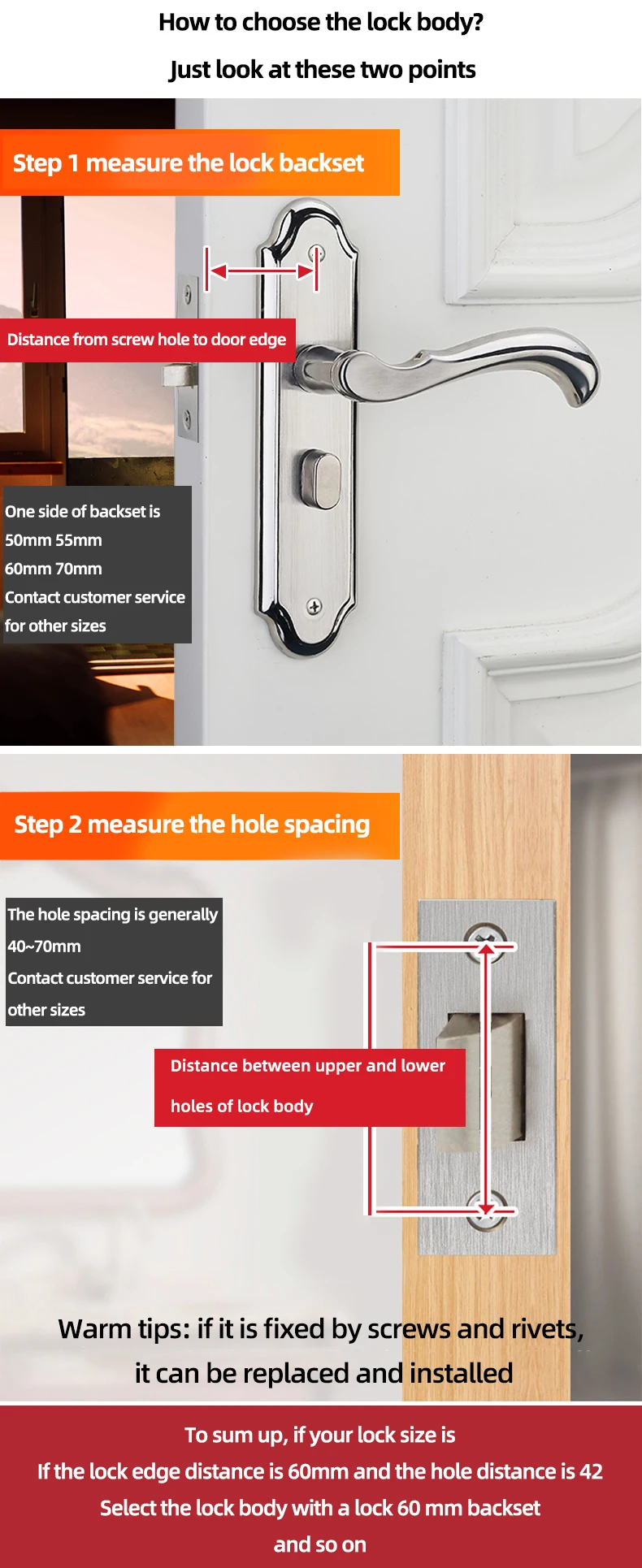 How to choose the lock body?

Just look at these two points

Step 1 measure the lock backset

Distance from screw hole to door edge

One side of backset is
50mm 55mm
60mm 70mm
Contact customer service for other sizes

Step 2 measure the hole spacing

The hole spacing is generally
40~70mm
Contact customer service for other sizes

Distance between upper and lower holes of lock body

Warm tips: if it is fixed by screws and rivets, it can be replaced and installed

To sum up, if your lock size is
If the lock edge distance is 60mm and the hole distance is 42
Select the lock body with a lock 60 mm backset
and so on