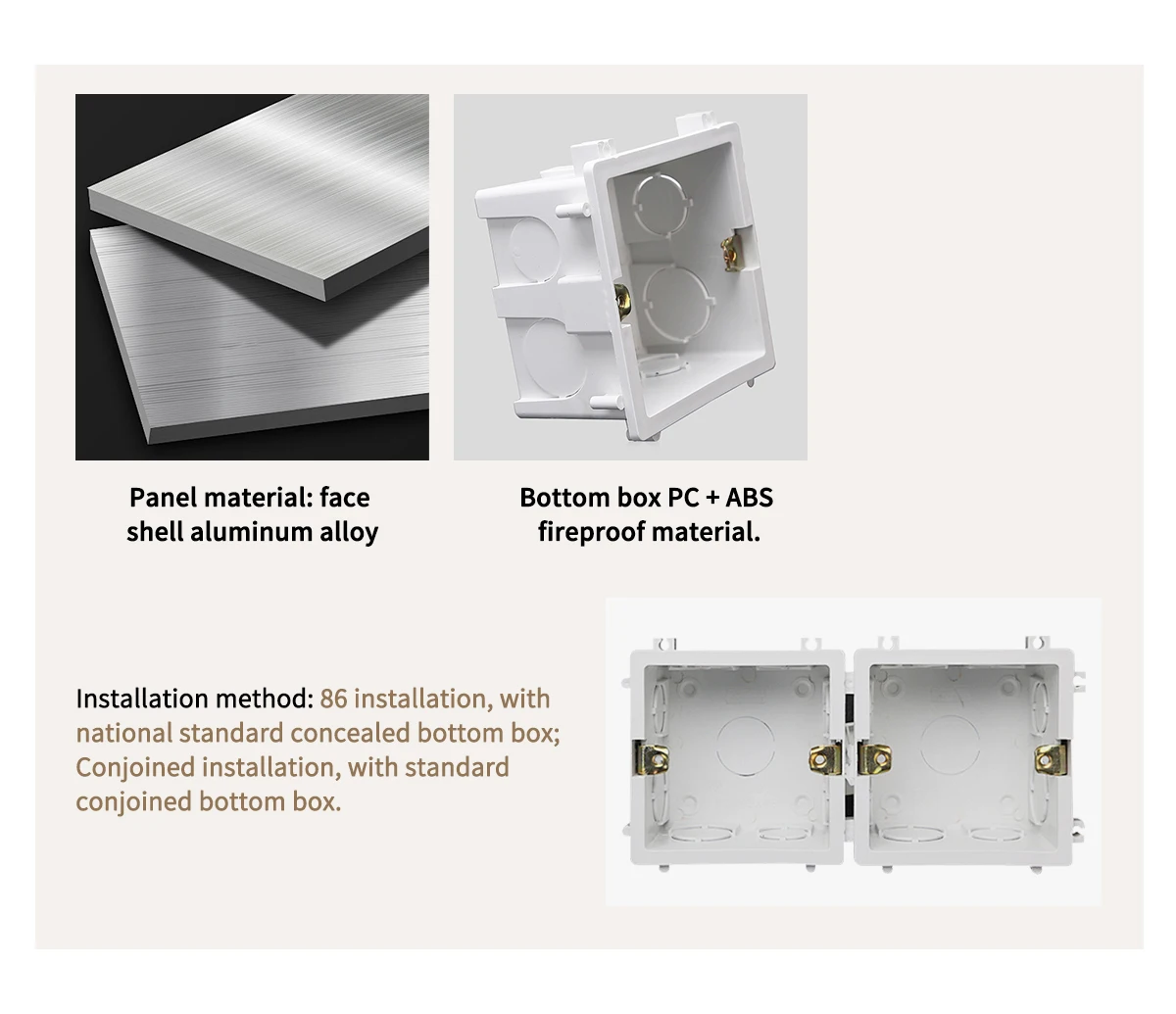 Panel material: face shell aluminum alloy

Bottom box PC + ABS fireproof material.

Installation method: 86 installation, with national standard concealed bottom box; Conjoined installation, with standard conjoined bottom box.