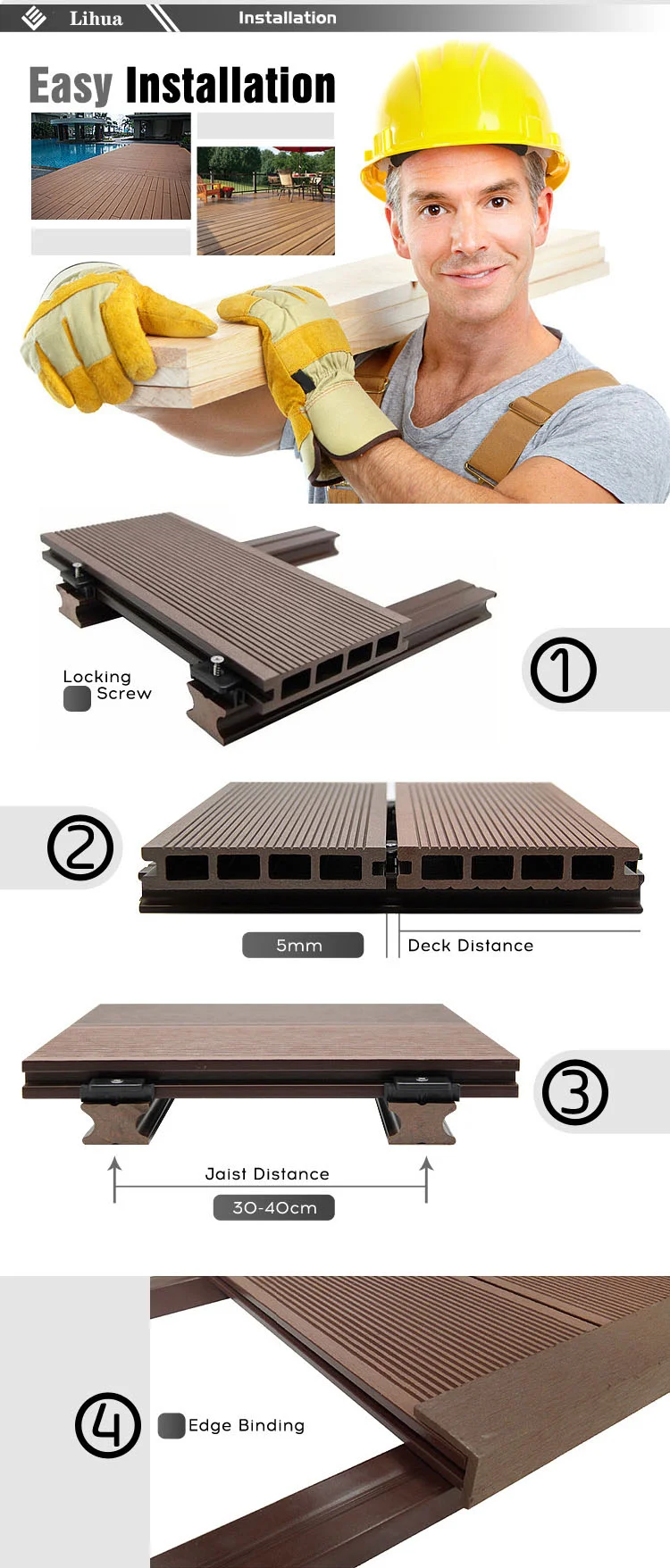 Lihua Installation

Easy Installation

Locking Screw

①

②

5mm

Deck Distance

③

Jaist Distance

30-40cm

④

Edge Binding