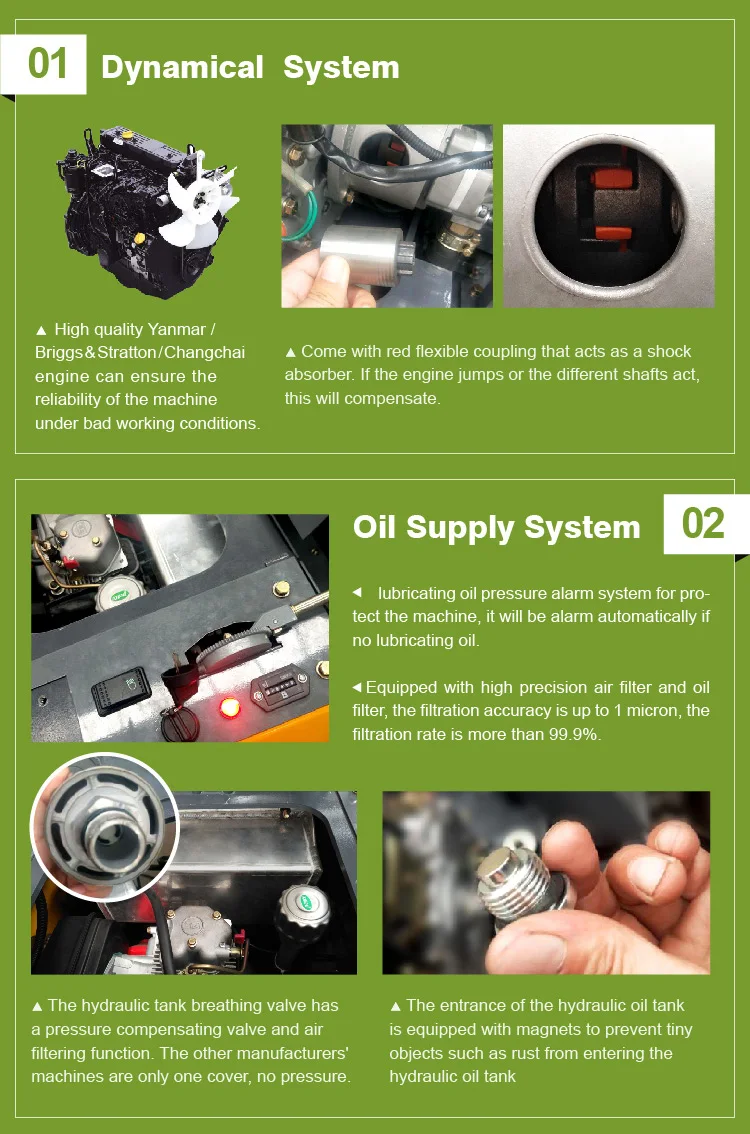 01 Dynamical System

▲ High quality Yanmar / Briggs&Stratton/Changchai engine can ensure the reliability of the machine under bad working conditions.

▲ Come with red flexible coupling that acts as a shock absorber. If the engine jumps or the different shafts act, this will compensate.

Oil Supply System 02

◄ lubricating oil pressure alarm system for protect the machine, it will be alarm automatically if no lubricating oil.

◄ Equipped with high precision air filter and oil filter, the filtration accuracy is up to 1 micron, the filtration rate is more than 99.9%.

▲ The hydraulic tank breathing valve has a pressure compensating valve and air filtering function. The other manufacturers' machines are only one cover, no pressure.

▲ The entrance of the hydraulic oil tank is equipped with magnets to prevent tiny objects such as rust from entering the hydraulic oil tank