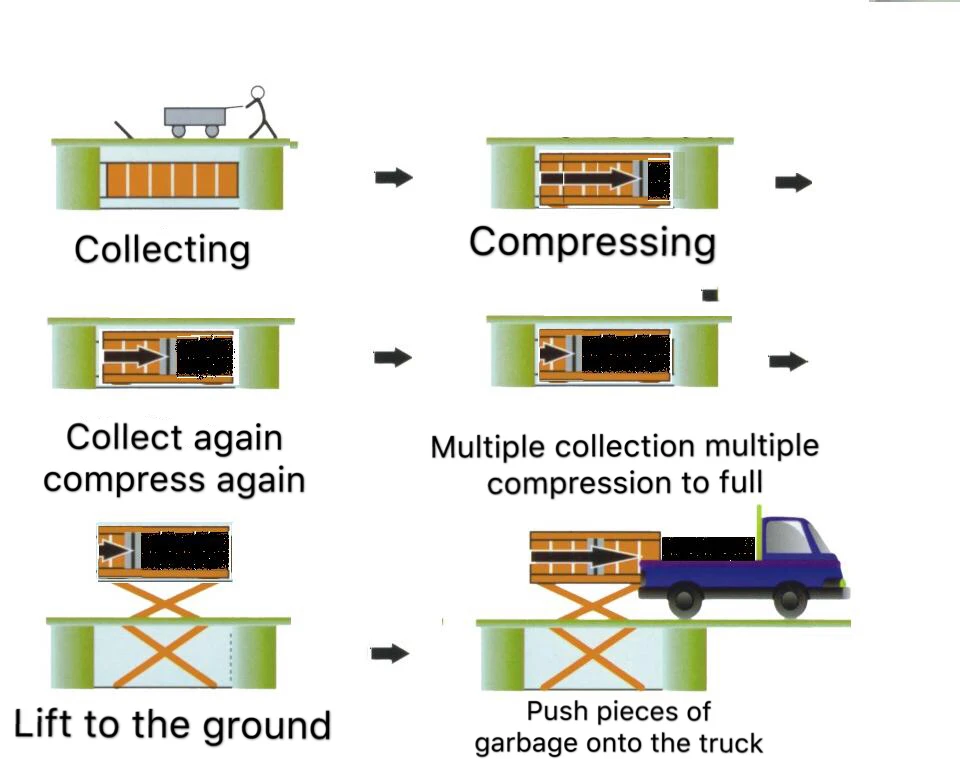 Collecting

Compressing

Collect again compress again

Multiple collection multiple compression to full

Lift to the ground

Push pieces of garbage onto the truck