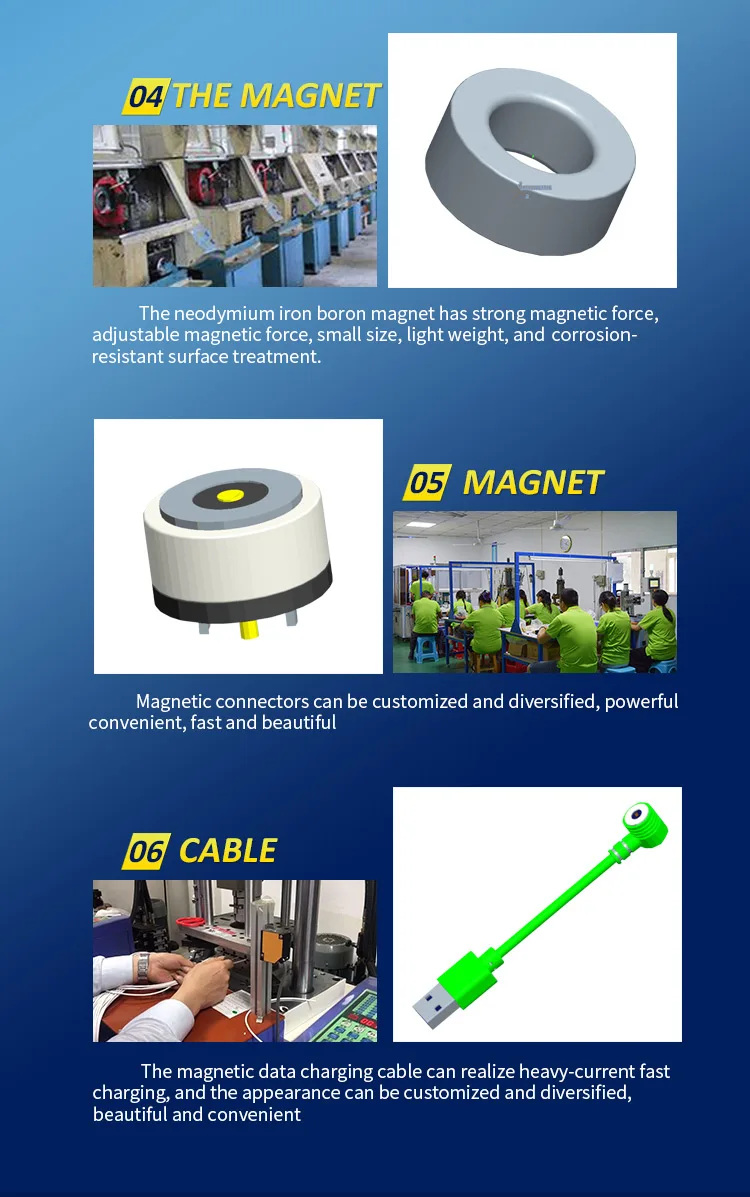 04 THE MAGNET

The neodymium iron boron magnet has strong magnetic force, adjustable magnetic force, small size, light weight, and corrosion-resistant surface treatment.

05 MAGNET

Magnetic connectors can be customized and diversified, powerful convenient, fast and beautiful

06 CABLE

The magnetic data charging cable can realize heavy-current fast charging, and the appearance can be customized and diversified, beautiful and convenient