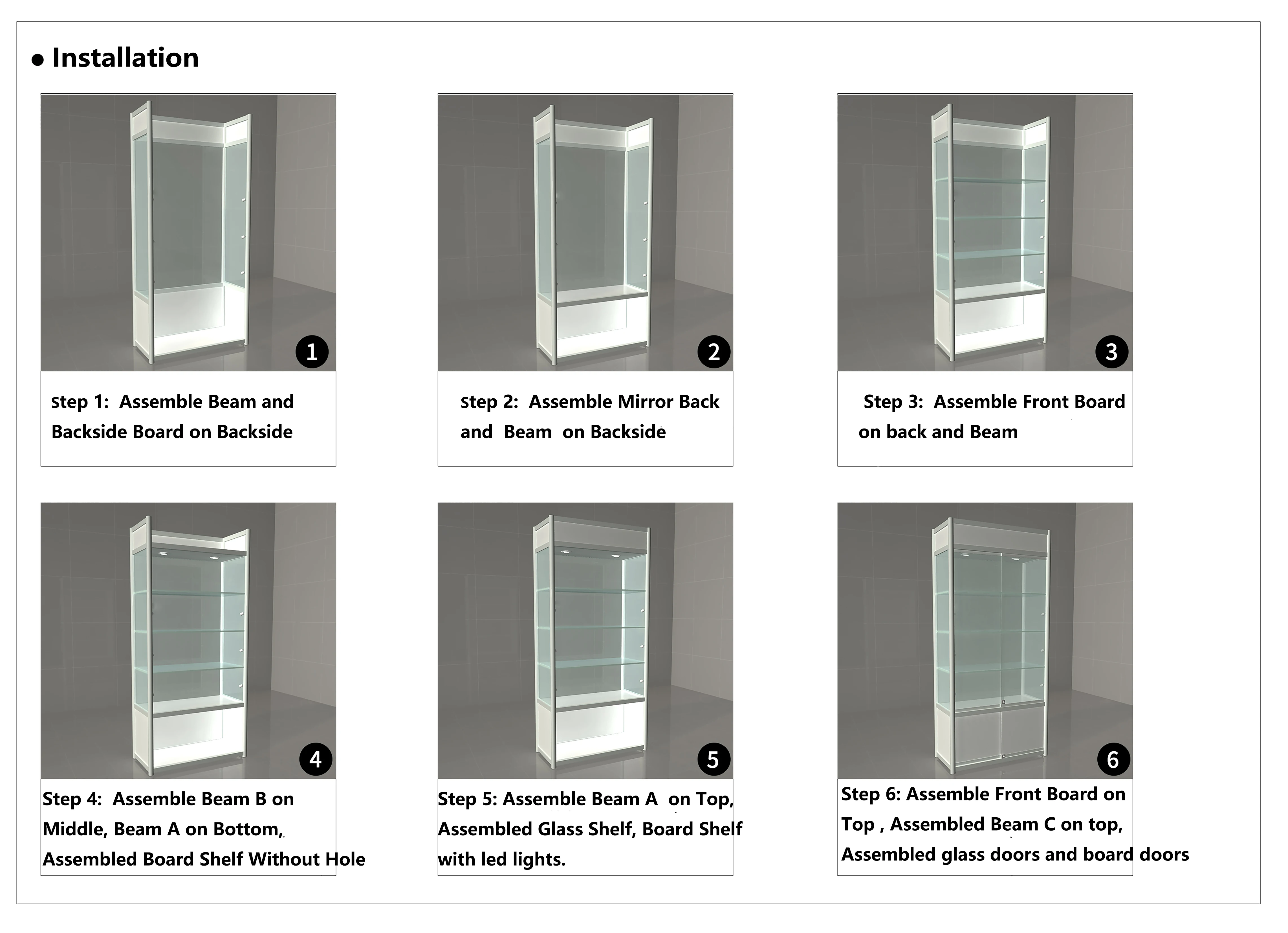 ● Installation

1

step 1: Assemble Beam and Backside Board on Backside

2

step 2: Assemble Mirror Back and Beam on Backside

3

Step 3: Assemble Front Board on back and Beam

4

Step 4: Assemble Beam B on Middle, Beam A on Bottom, Assembled Board Shelf Without Hole

5

Step 5: Assemble Beam A on Top, Assembled Glass Shelf, Board Shelf with led lights.

6

Step 6: Assemble Front Board on Top , Assembled Beam C on top, Assembled glass doors and board doors