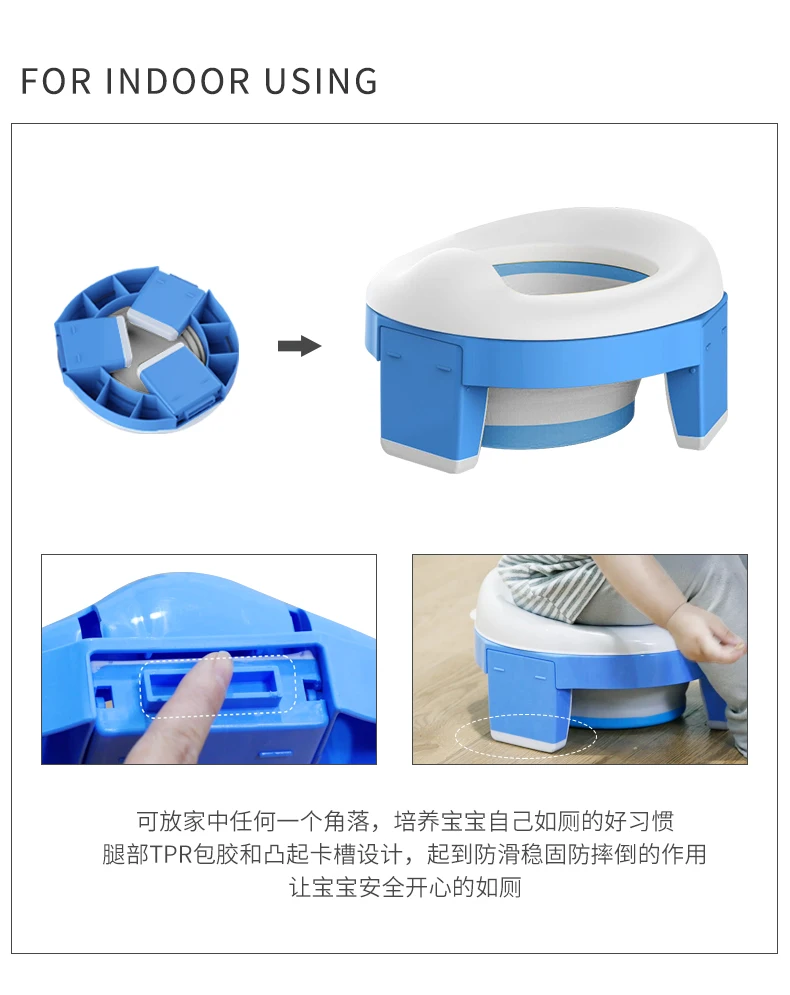 FOR INDOOR USING

可放家中任何一个角落，培养宝宝自己如厕的好习惯
腿部TPR包胶和凸起卡槽设计，起到防滑稳固防摔倒的作用
让宝宝安全开心的如厕