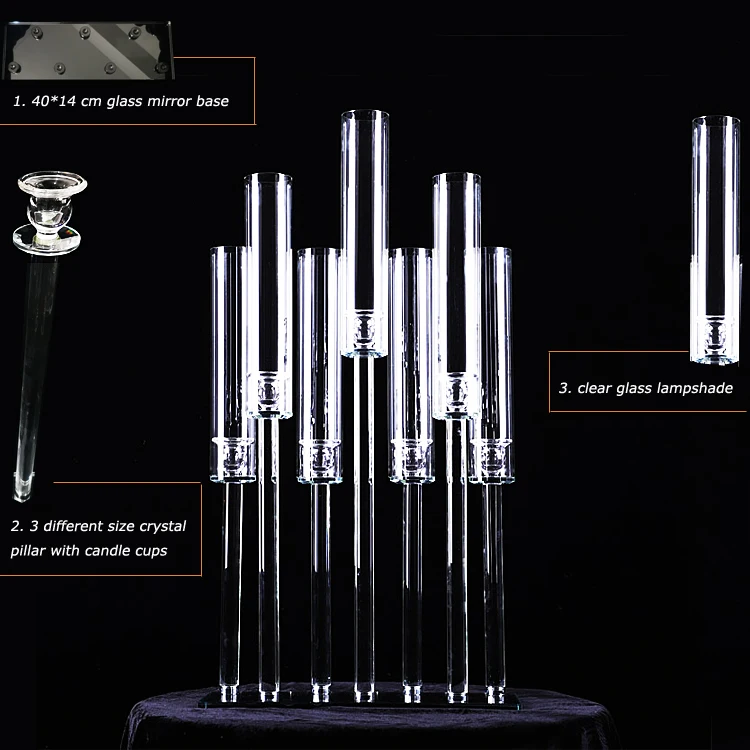 1. 40*14 cm glass mirror base

2. 3 different size crystal pillar with candle cups

3. clear glass lampshade