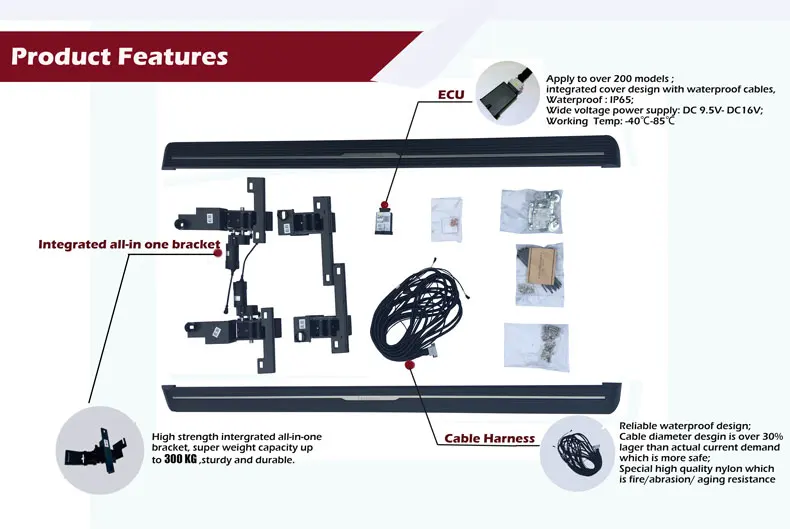 Product Features

ECU

Apply to over 200 models ;
integrated cover design with waterproof cables,
Waterproof : IP65;
Wide voltage power supply: DC 9.5V- DC16V;
Working Temp: -40℃-85℃

Integrated all-in one bracket

High strength intergrated all-in-one bracket, super weight capacity up to 300 KG ,sturdy and durable.

Cable Harness

Reliable waterproof design;
Cable diameter desgin is over 30% lager than actual current demand which is more safe;
Special high quality nylon which is fire/abrasion/ aging resistance