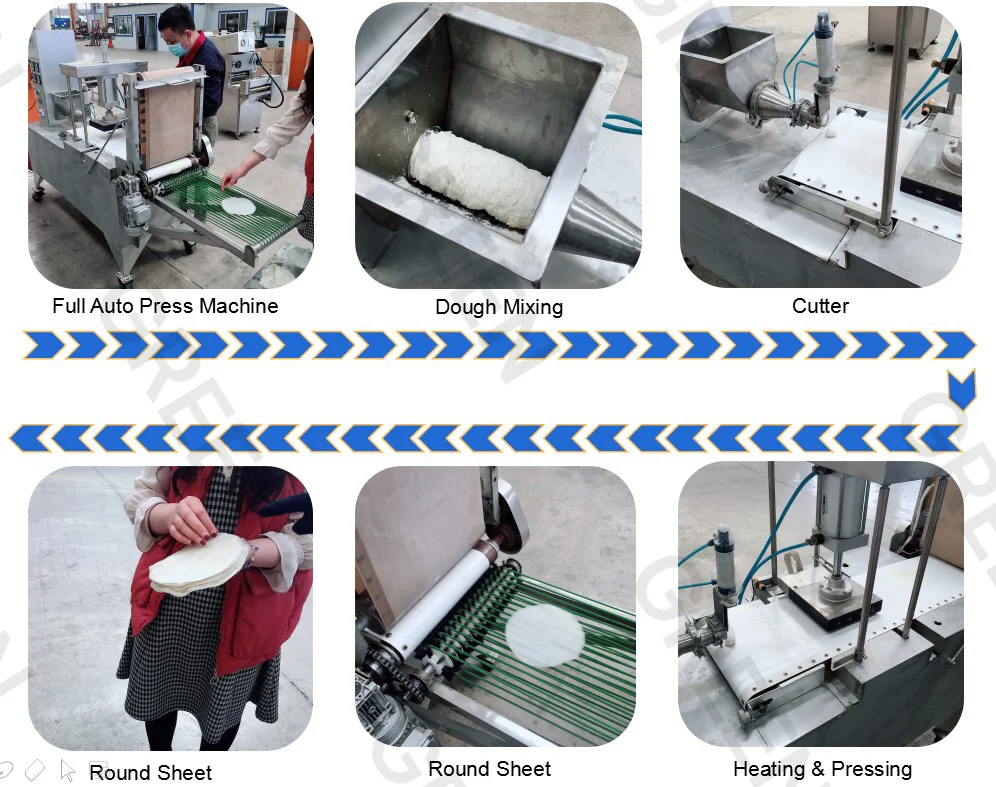 Full Auto Press Machine

Dough Mixing

Cutter

Round Sheet

Round Sheet

Heating & Pressing