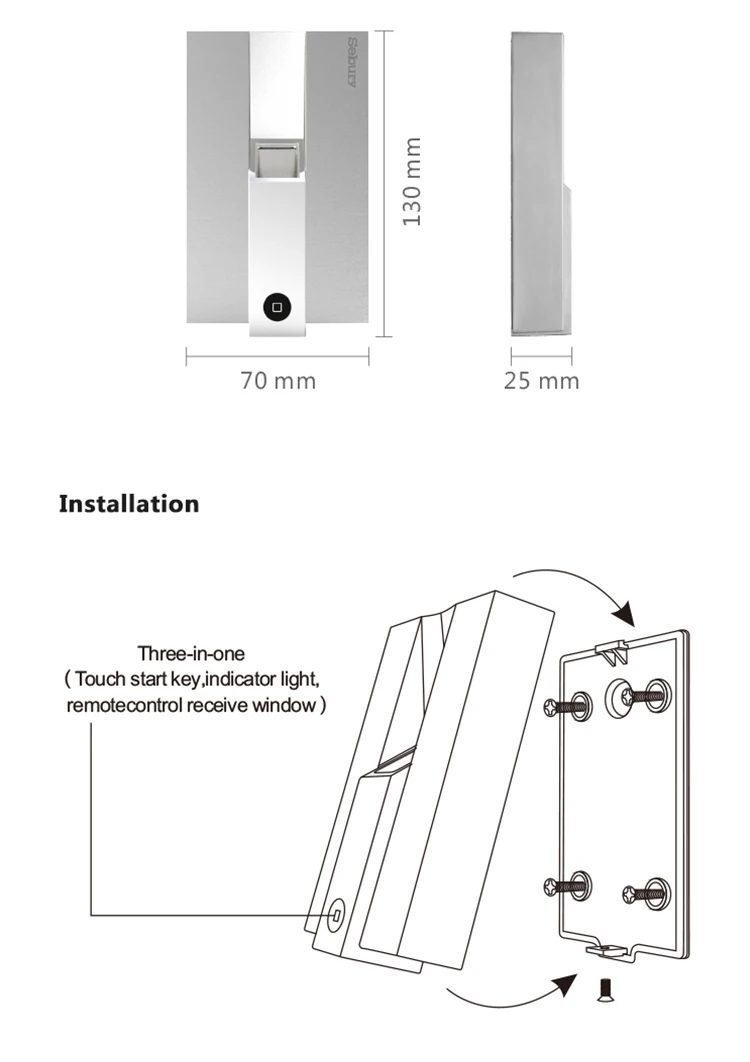 Sebury

130 mm

70 mm

25 mm

Installation

Three-in-one
( Touch start key,indicator light,
remotecontrol receive window )