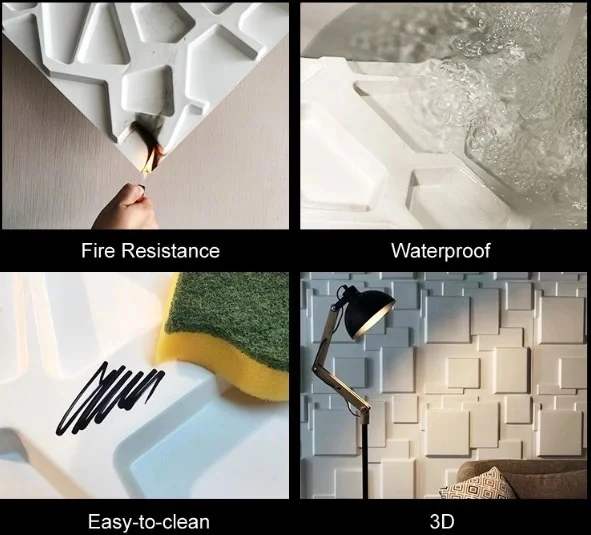 Fire Resistance

Waterproof

Easy-to-clean

3D