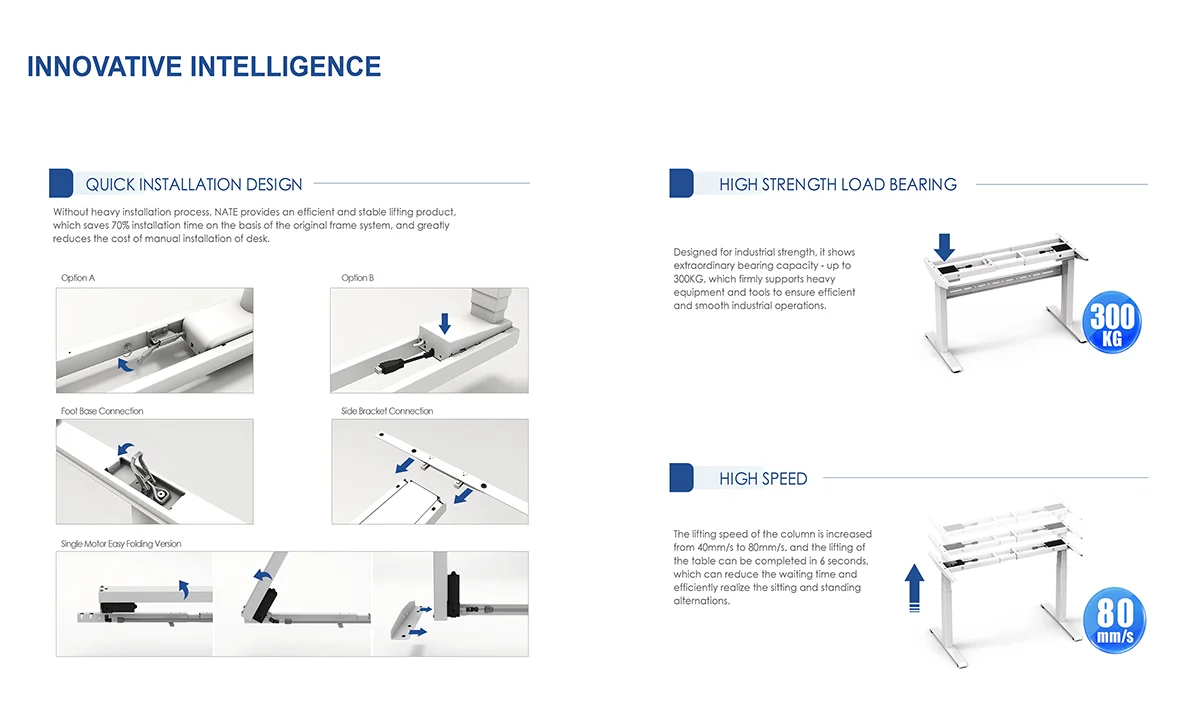 INNOVATIVE INTELLIGENCE

QUICK INSTALLATION DESIGN

Without heavy installation process, NATE provides an efficient and stable lifting product, which saves 70% installation time on the basis of the original frame system, and greatly reduces the cost of manual installation of desk.

Option A

Option B

Foot Base Connection

Side Bracket Connection

Single Motor Easy Folding Version

HIGH STRENGTH LOAD BEARING

Designed for industrial strength, it shows extraordinary bearing capacity - up to 300KG, which firmly supports heavy equipment and tools to ensure efficient and smooth industrial operations.

300 KG

HIGH SPEED

The lifting speed of the column is increased from 40mm/s to 80mm/s, and the lifting of the table can be completed in 6 seconds, which can reduce the waiting time and efficiently realize the sitting and standing alternations.

80 mm/s