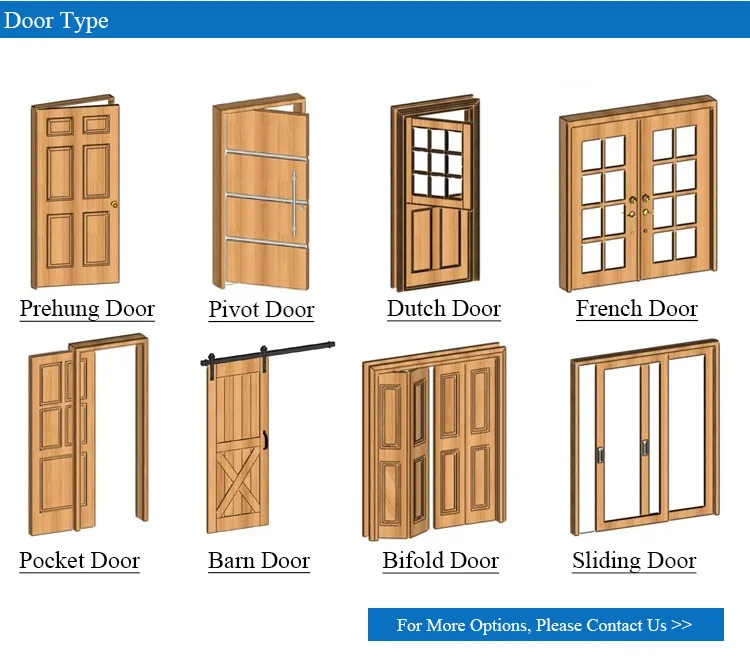 Door Type

Prehung Door

Pivot Door

Dutch Door

French Door

Pocket Door

Barn Door

Bifold Door

Sliding Door

For More Options, Please Contact Us >>