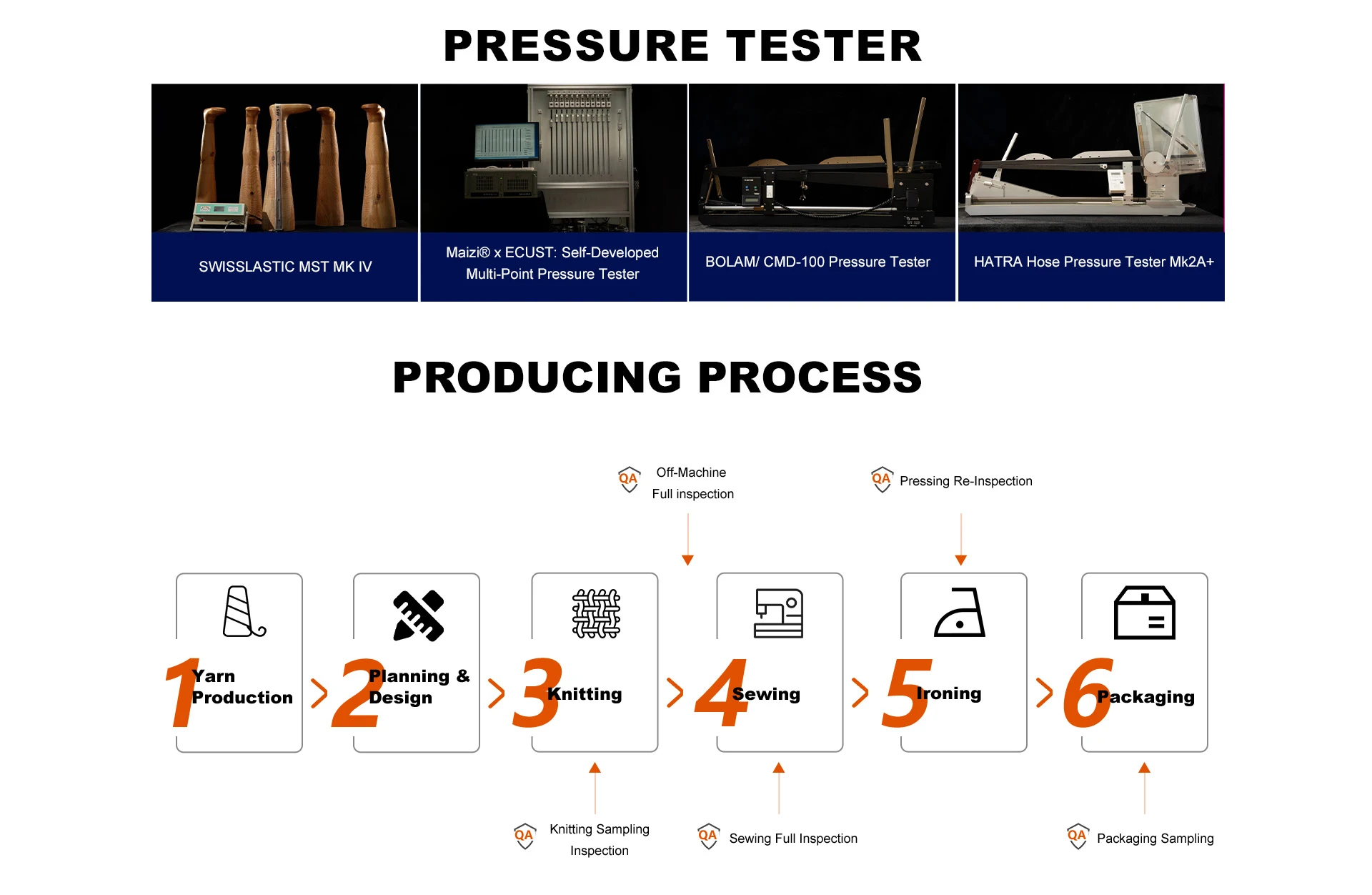 PRESSURE TESTER

SWISSLASTIC MST MK IV

Maizi® x ECUST: Self-Developed Multi-Point Pressure Tester

BOLAM/ CMD-100 Pressure Tester

HATRA Hose Pressure Tester Mk2A+

PRODUCING PROCESS

QA Off-Machine Full inspection

QA Pressing Re-Inspection

1 Yarn Production

2 Planning & Design

3 Knitting

4 Sewing

5 Ironing

6 Packaging

QA Knitting Sampling Inspection

QA Sewing Full Inspection

QA Packaging Sampling