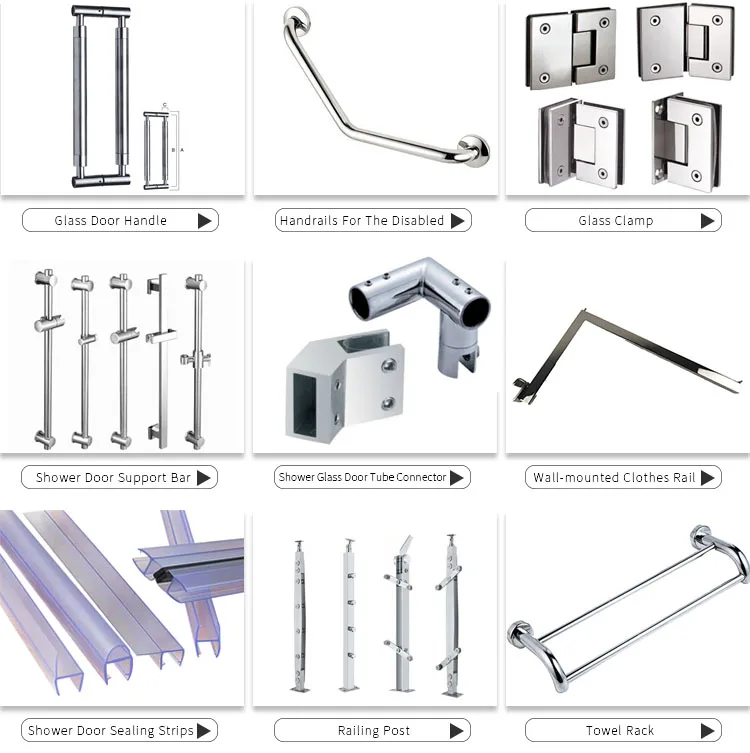 C
B A

Glass Door Handle

Handrails For The Disabled

Glass Clamp

Shower Door Support Bar

Shower Glass Door Tube Connector

Wall-mounted Clothes Rail

Shower Door Sealing Strips

Railing Post

Towel Rack