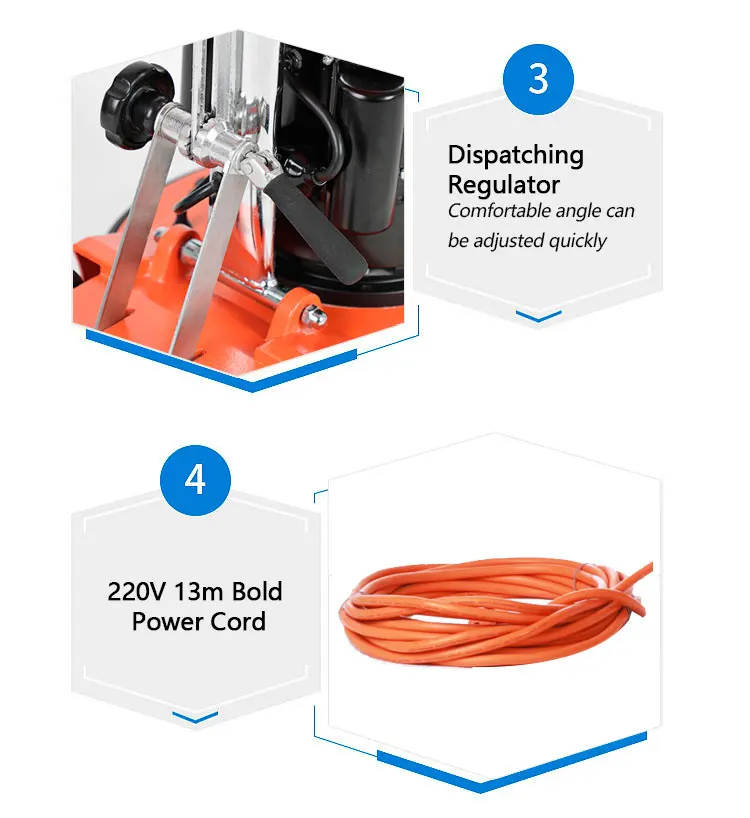 3

Dispatching Regulator

Comfortable angle can be adjusted quickly

4

220V 13m Bold Power Cord