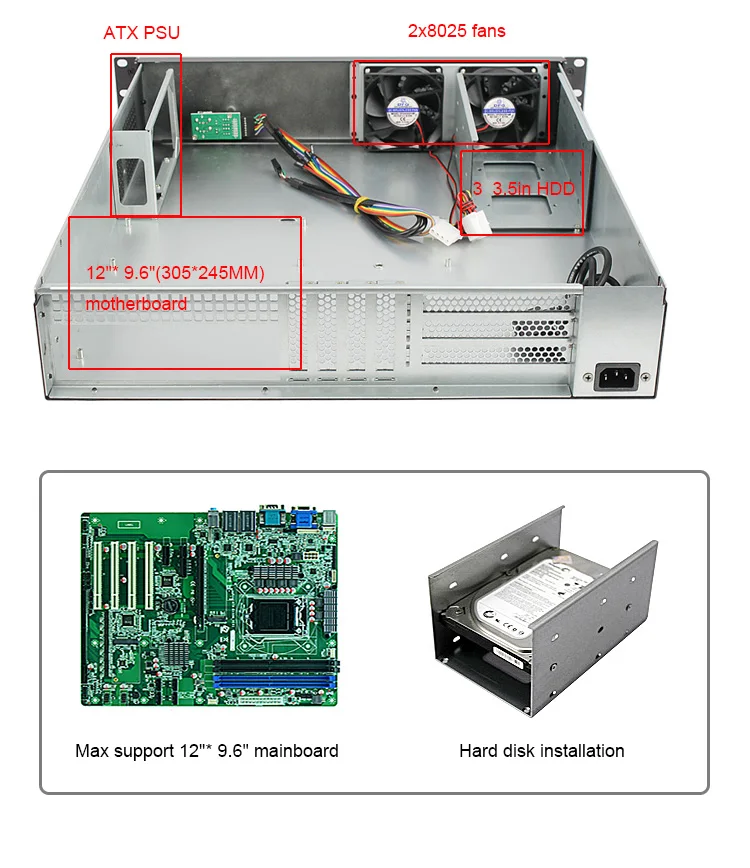 ATX PSU

2x8025 fans

3 3.5in HDD

12"* 9.6"(305*245MM)

motherboard

Max support 12"* 9.6" mainboard

Hard disk installation