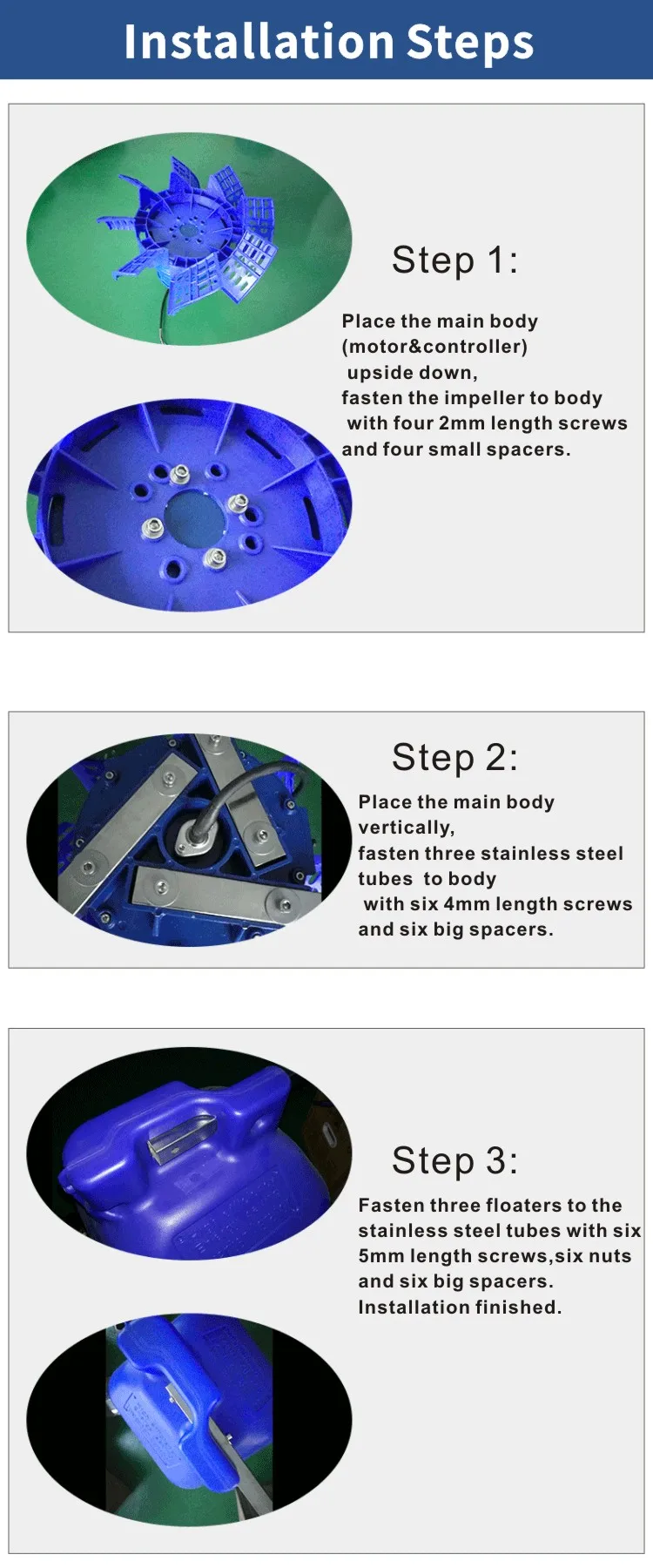 Installation Steps

Step 1:

Place the main body (motor&controller) upside down, fasten the impeller to body with four 2mm length screws and four small spacers.

Step 2:

Place the main body vertically, fasten three stainless steel tubes to body with six 4mm length screws and six big spacers.

Step 3:

Fasten three floaters to the stainless steel tubes with six 5mm length screws,six nuts and six big spacers. Installation finished.