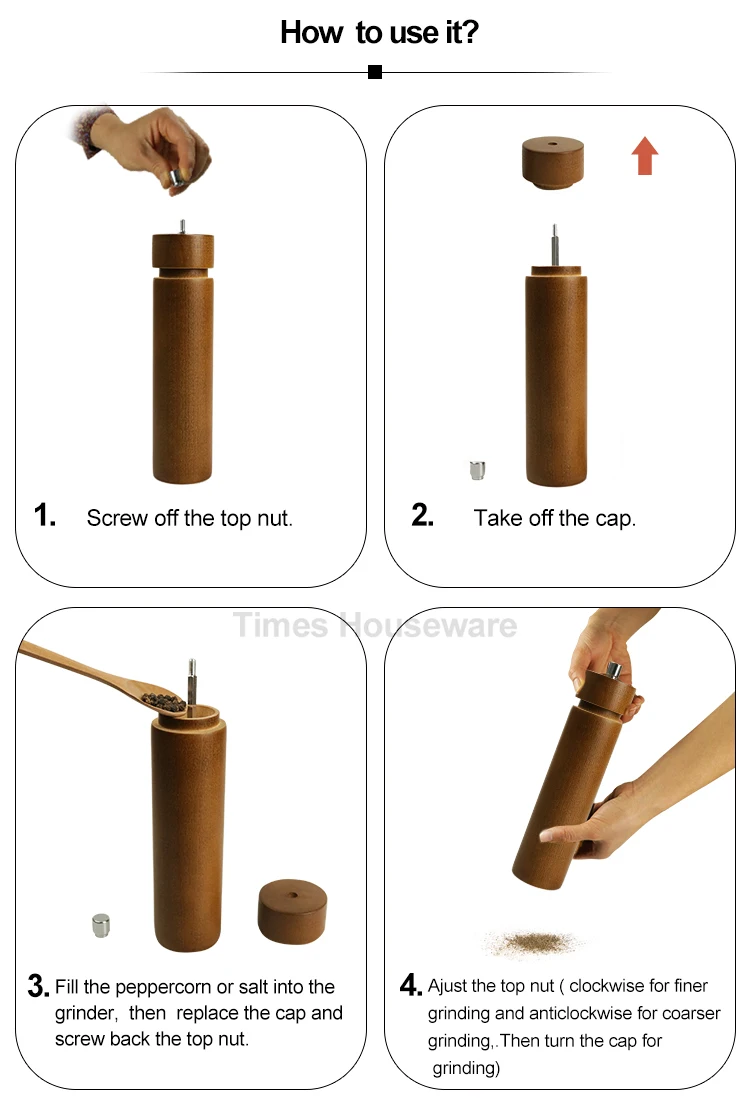 How to use it?

1. Screw off the top nut.

2. Take off the cap.

Times Houseware

3. Fill the peppercorn or salt into the grinder, then replace the cap and screw back the top nut.

4. Ajust the top nut ( clockwise for finer grinding and anticlockwise for coarser grinding,.Then turn the cap for grinding)