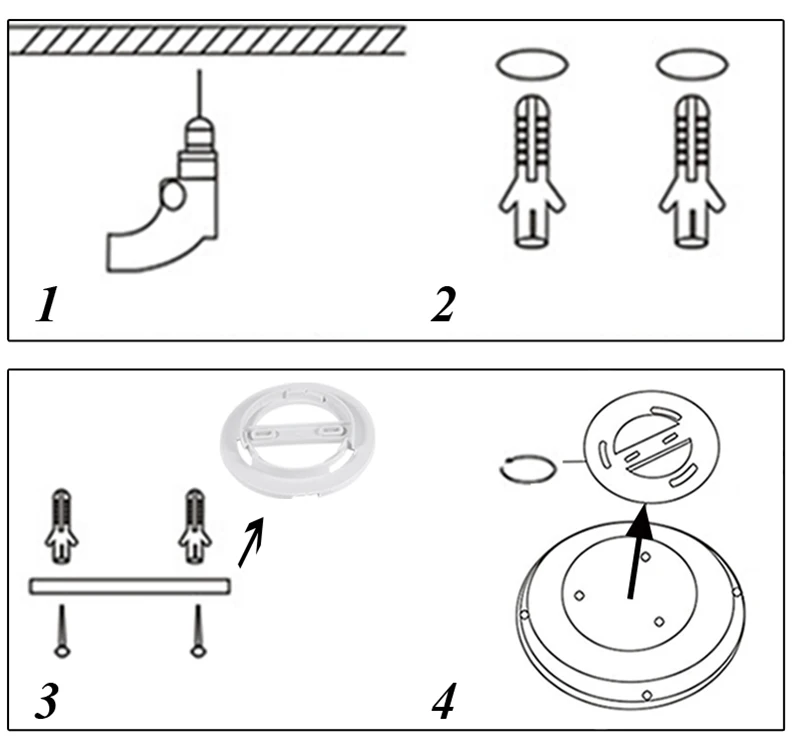 1

2

3

4