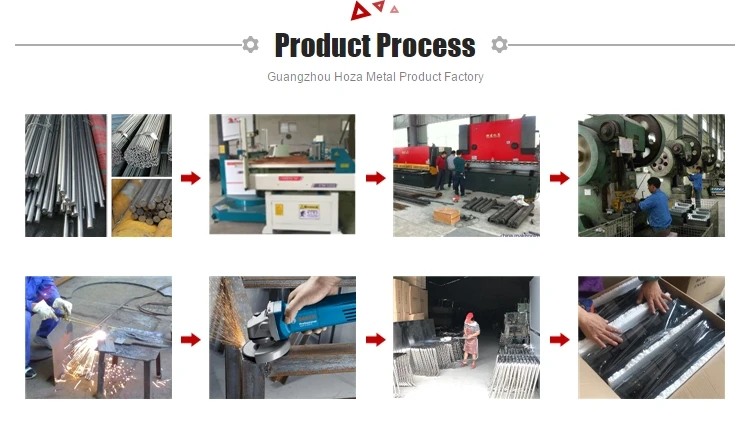 Product Process

Guangzhou Hoza Metal Product Factory