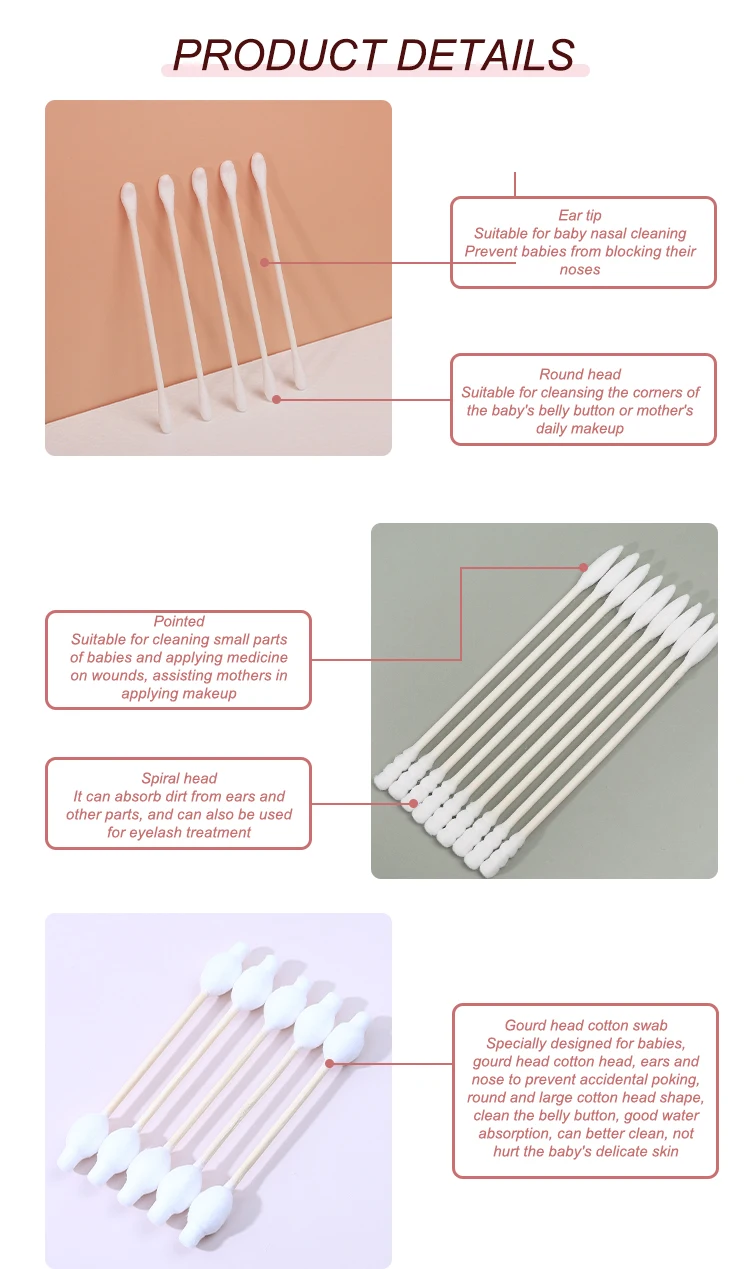 PRODUCT DETAILS

Ear tip
Suitable for baby nasal cleaning
Prevent babies from blocking their noses

Round head
Suitable for cleansing the corners of the baby's belly button or mother's daily makeup

Pointed
Suitable for cleaning small parts of babies and applying medicine on wounds, assisting mothers in applying makeup

Spiral head
It can absorb dirt from ears and other parts, and can also be used for eyelash treatment

Gourd head cotton swab
Specially designed for babies, gourd head cotton head, ears and nose to prevent accidental poking, round and large cotton head shape, clean the belly button, good water absorption, can better clean, not hurt the baby's delicate skin