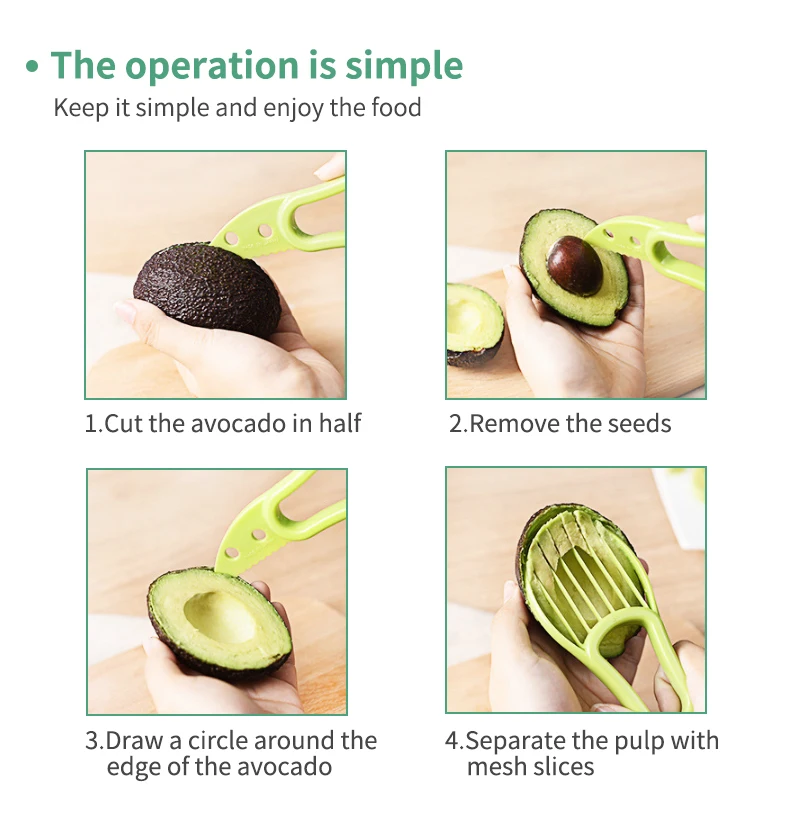 • The operation is simple
Keep it simple and enjoy the food

1.Cut the avocado in half

2.Remove the seeds

3.Draw a circle around the edge of the avocado

4.Separate the pulp with mesh slices