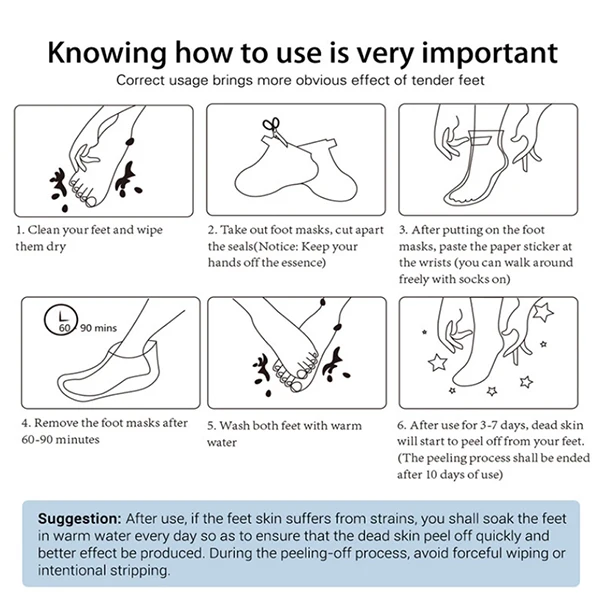 Knowing how to use is very important
Correct usage brings more obvious effect of tender feet

1. Clean your feet and wipe them dry

2. Take out foot masks, cut apart the seals(Notice: Keep your hands off the essence)

3. After putting on the foot masks, paste the paper sticker at the wrists (you can walk around freely with socks on)

60 90 mins

4. Remove the foot masks after 60-90 minutes

5. Wash both feet with warm water

6. After use for 3-7 days, dead skin will start to peel off from your feet. (The peeling process shall be ended after 10 days of use)

Suggestion: After use, if the feet skin suffers from strains, you shall soak the feet in warm water every day so as to ensure that the dead skin peel off quickly and better effect be produced. During the peeling-off process, avoid forceful wiping or intentional stripping.