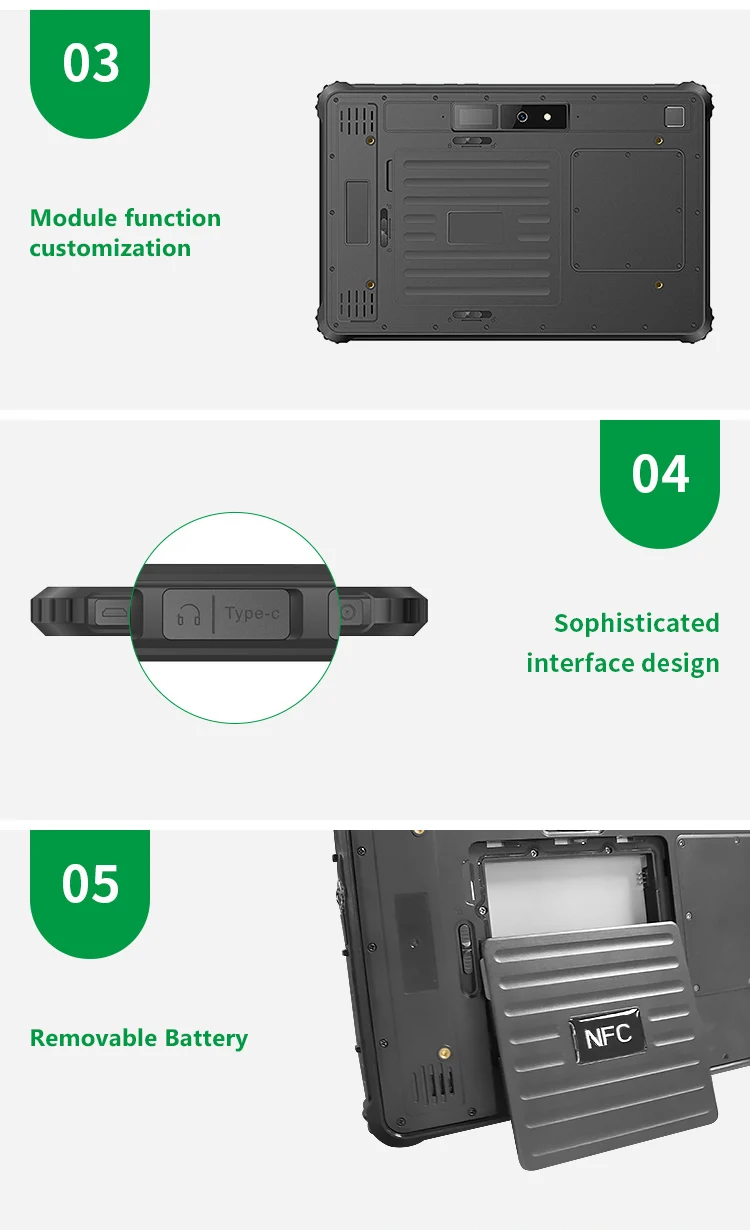 03

Module function customization

04

Type-c

Sophisticated interface design

05

Removable Battery

NFC