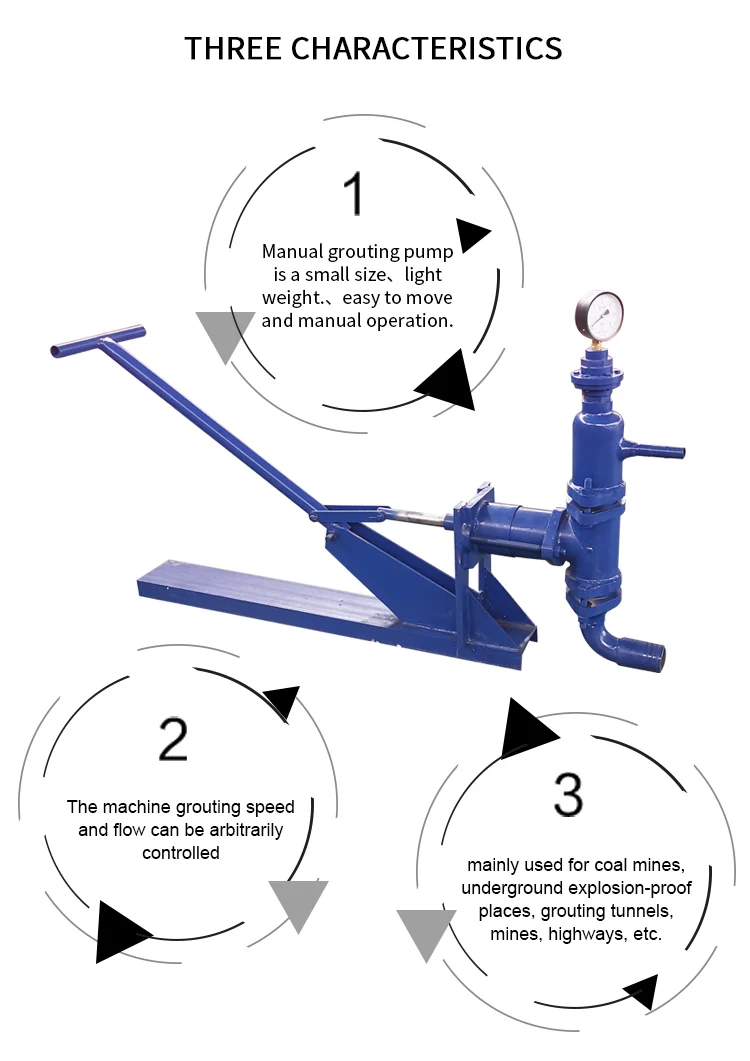 THREE CHARACTERISTICS

1

Manual grouting pump is a small size、light weight.、easy to move and manual operation.

2

The machine grouting speed and flow can be arbitrarily controlled

3

mainly used for coal mines, underground explosion-proof places, grouting tunnels, mines, highways, etc.