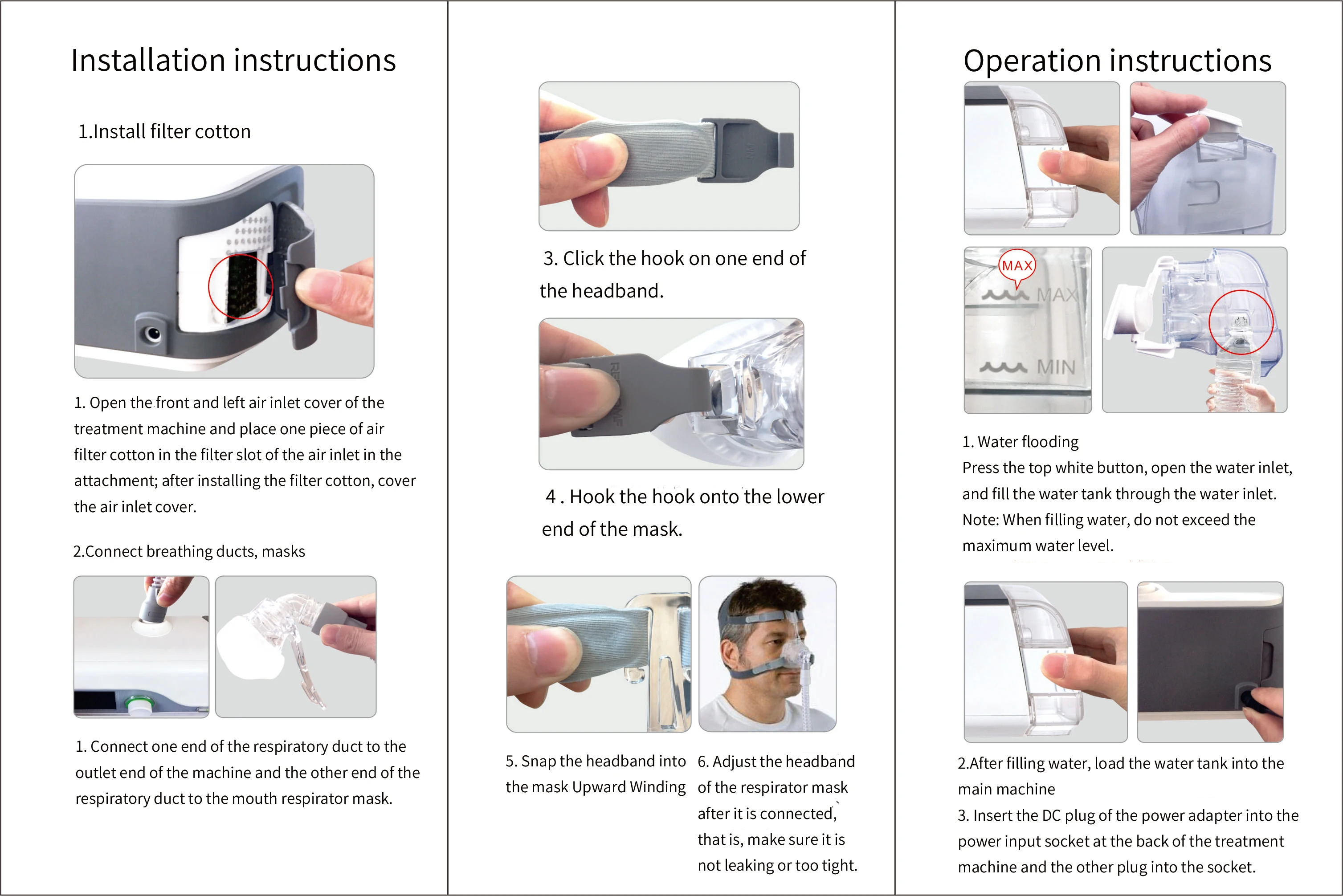 Installation instructions

1.Install filter cotton

1. Open the front and left air inlet cover of the treatment machine and place one piece of air filter cotton in the filter slot of the air inlet in the attachment; after installing the filter cotton, cover the air inlet cover.

2.Connect breathing ducts, masks

1. Connect one end of the respiratory duct to the outlet end of the machine and the other end of the respiratory duct to the mouth respirator mask.

3. Click the hook on one end of the headband.

4 . Hook the hook onto the lower end of the mask.

5. Snap the headband into the mask Upward Winding

6. Adjust the headband of the respirator mask after it is connected, that is, make sure it is not leaking or too tight.

Operation instructions

MAX

MAX

MIN

1. Water flooding
Press the top white button, open the water inlet, and fill the water tank through the water inlet.
Note: When filling water, do not exceed the maximum water level.

2.After filling water, load the water tank into the main machine
3. Insert the DC plug of the power adapter into the power input socket at the back of the treatment machine and the other plug into the socket.