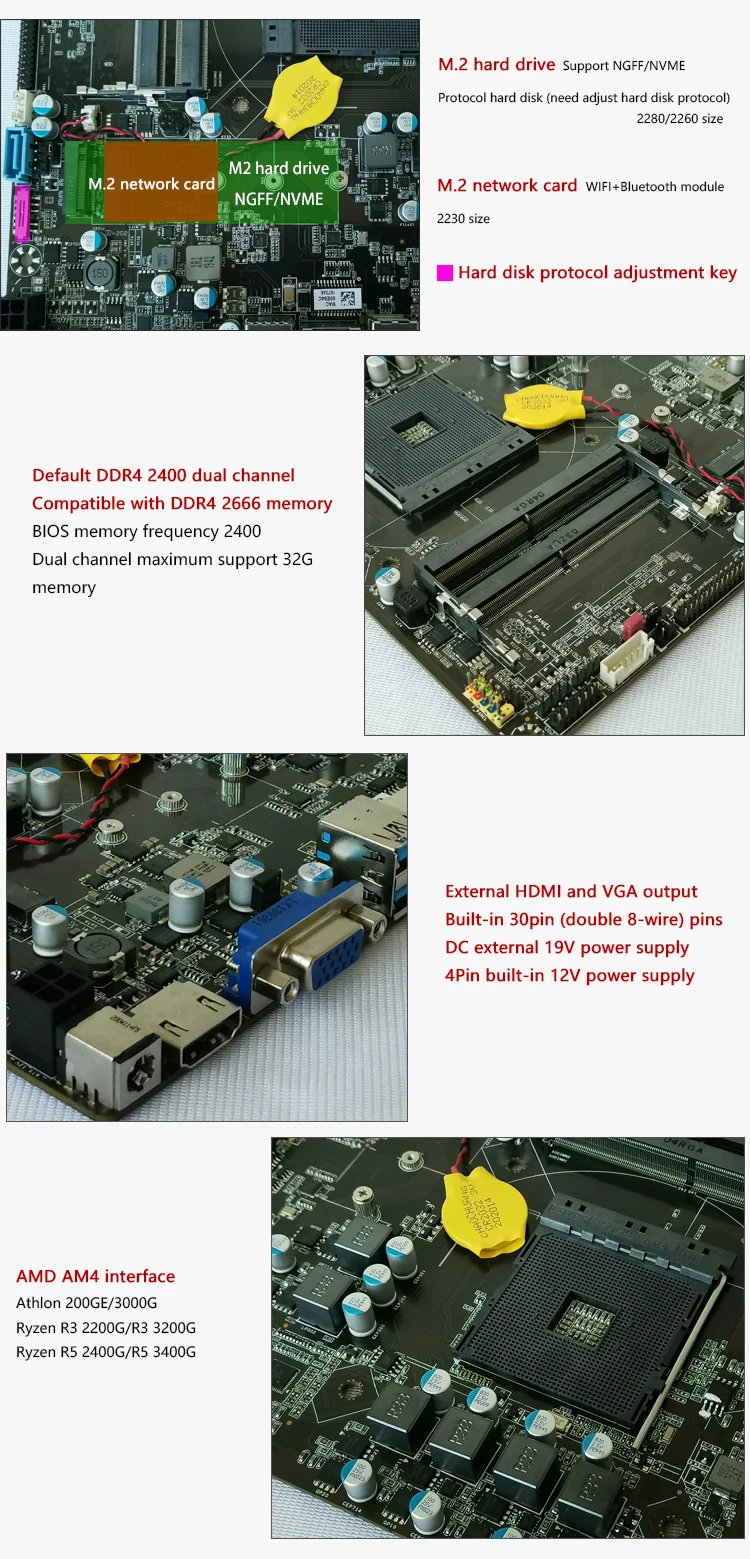 M.2 network card

M2 hard drive
NGFF/NVME

M.2 hard drive Support NGFF/NVME
Protocol hard disk (need adjust hard disk protocol)
2280/2260 size

M.2 network card WIFI+Bluetooth module
2230 size

Hard disk protocol adjustment key

Default DDR4 2400 dual channel
Compatible with DDR4 2666 memory
BIOS memory frequency 2400
Dual channel maximum support 32G memory

External HDMI and VGA output
Built-in 30pin (double 8-wire) pins
DC external 19V power supply
4Pin built-in 12V power supply

AMD AM4 interface
Athlon 200GE/3000G
Ryzen R3 2200G/R3 3200G
Ryzen R5 2400G/R5 3400G