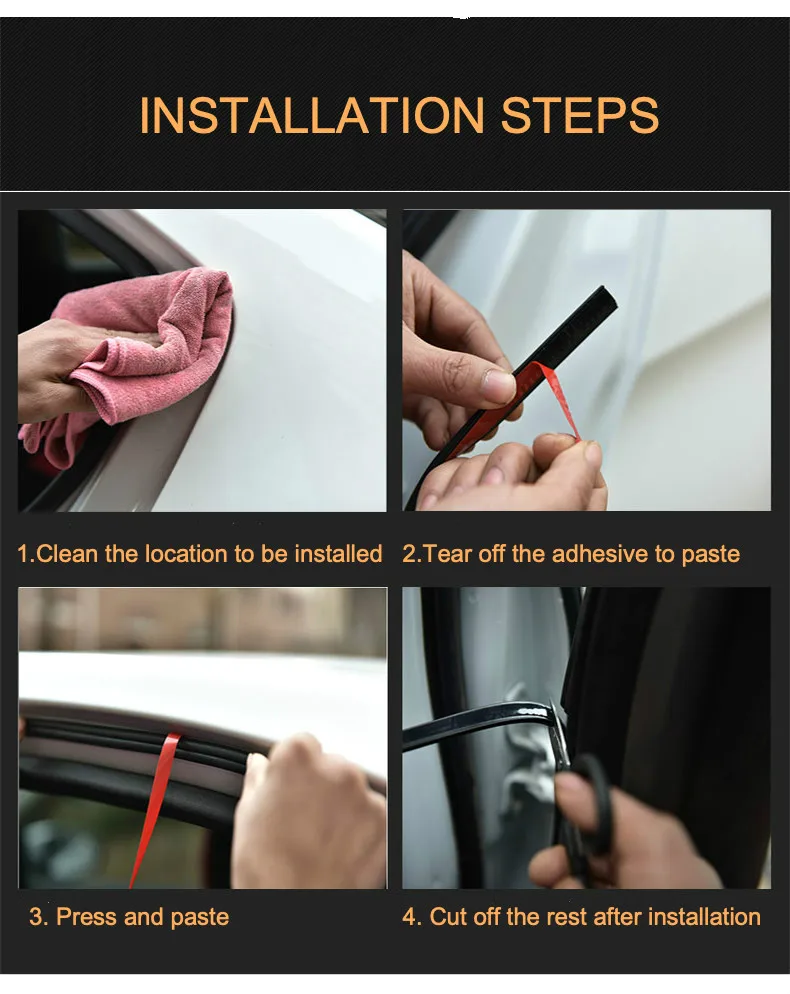 INSTALLATION STEPS

1.Clean the location to be installed

2.Tear off the adhesive to paste

3. Press and paste

4. Cut off the rest after installation