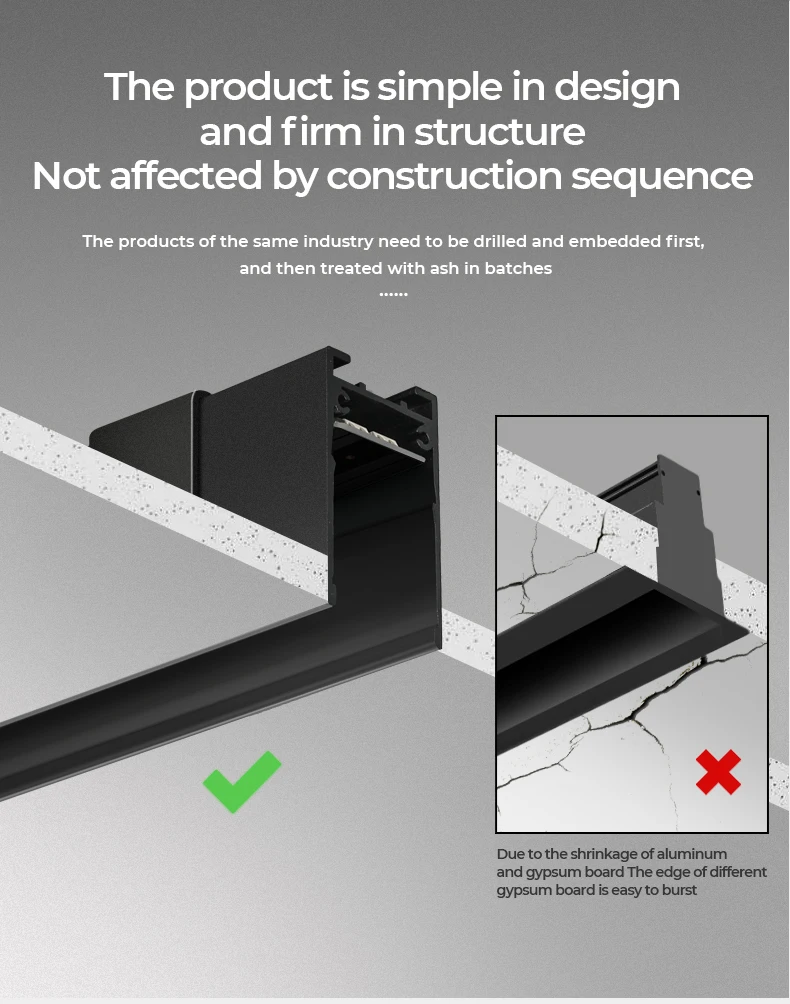 The product is simple in design and firm in structure
Not affected by construction sequence

The products of the same industry need to be drilled and embedded first, and then treated with ash in batches
......

Due to the shrinkage of aluminum and gypsum board The edge of different gypsum board is easy to burst