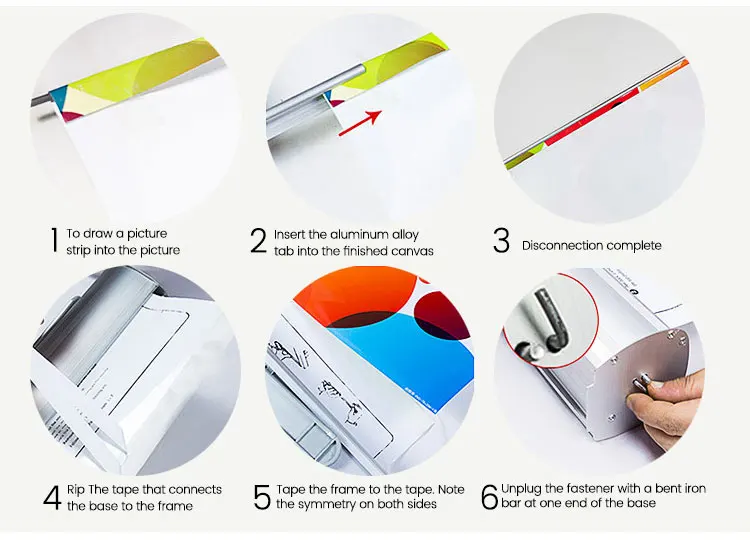 1 To draw a picture strip into the picture

2 Insert the aluminum alloy tab into the finished canvas

3 Disconnection complete

4 Rip The tape that connects the base to the frame

5 Tape the frame to the tape. Note the symmetry on both sides

6 Unplug the fastener with a bent iron bar at one end of the base