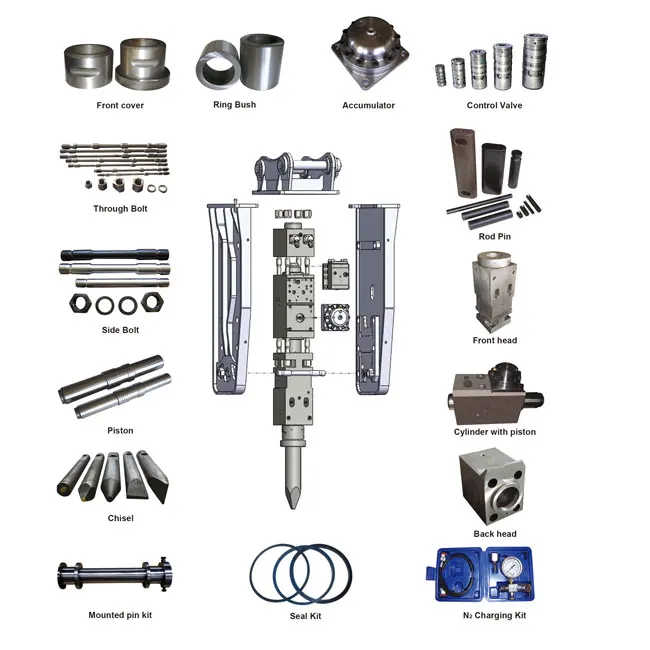 Front cover

Ring Bush

Accumulator

Control Valve

Through Bolt

Rod Pin

Side Bolt

Front head

Piston

Cylinder with piston

Chisel

Back head

Mounted pin kit

Seal Kit

$N_2$ Charging Kit