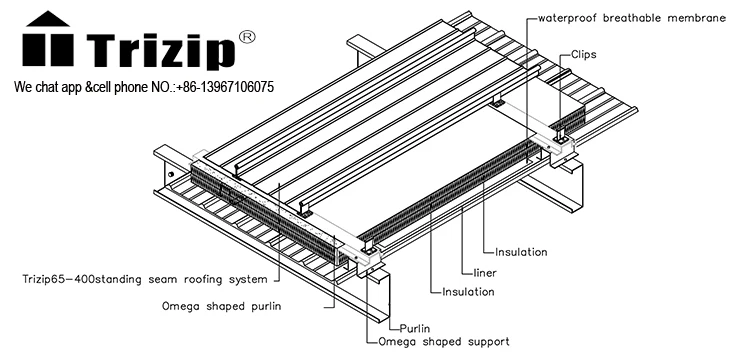 Trizip®

We chat app &cell phone NO.:+86-13967106075

waterproof breathable membrane

Clips

Insulation

liner

Insulation

Trizip65-400standing seam roofing system

Omega shaped purlin

Purlin

Omega shaped support