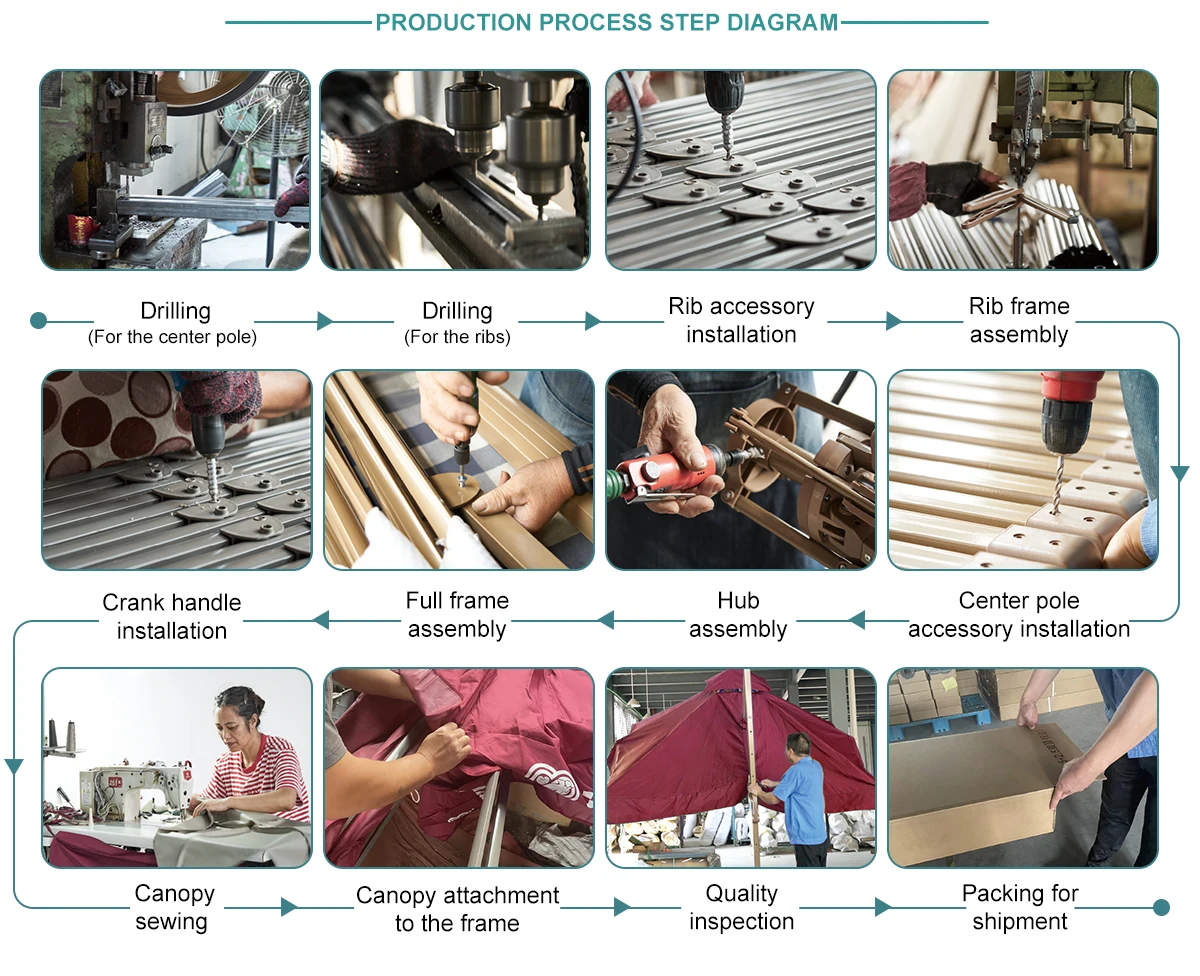 PRODUCTION PROCESS STEP DIAGRAM

Drilling
(For the center pole)

Drilling
(For the ribs)

Rib accessory installation

Rib frame assembly

Center pole accessory installation

Hub assembly

Full frame assembly

Crank handle installation

Canopy sewing

Canopy attachment to the frame

Quality inspection

Packing for shipment