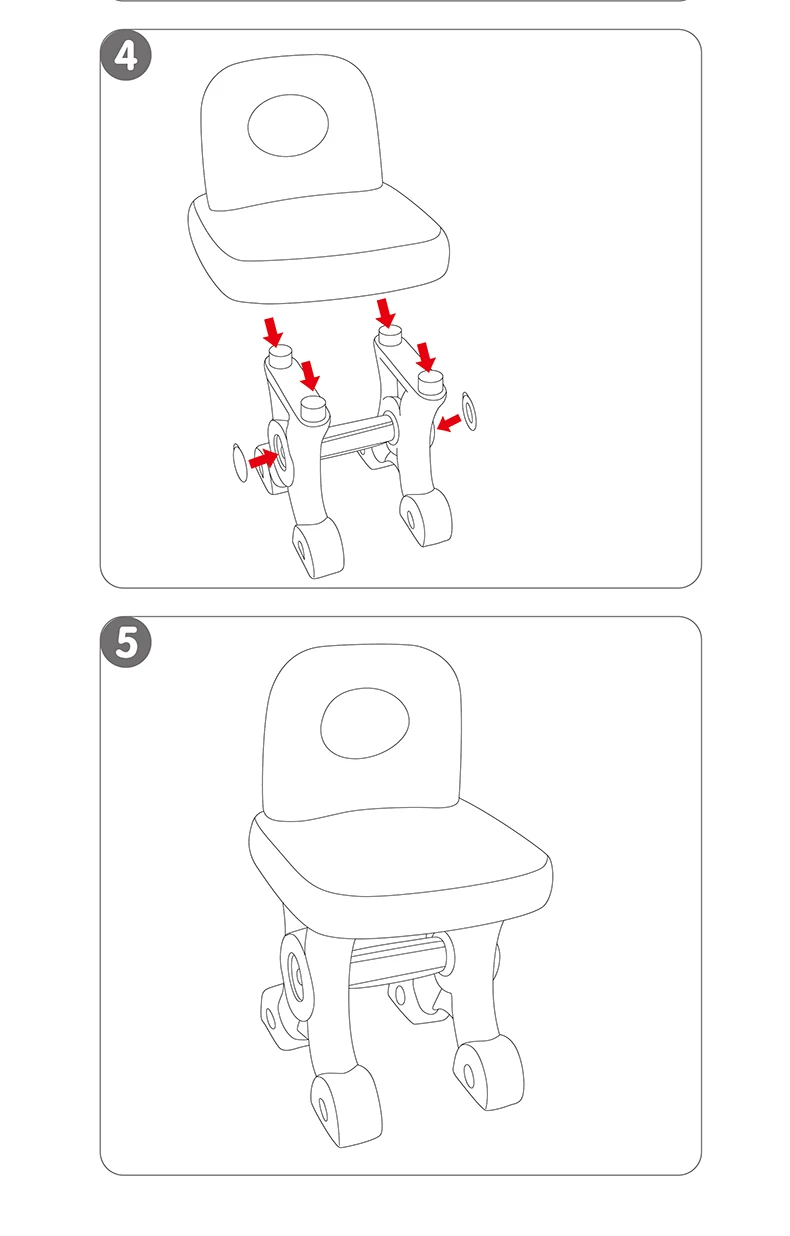 4

5