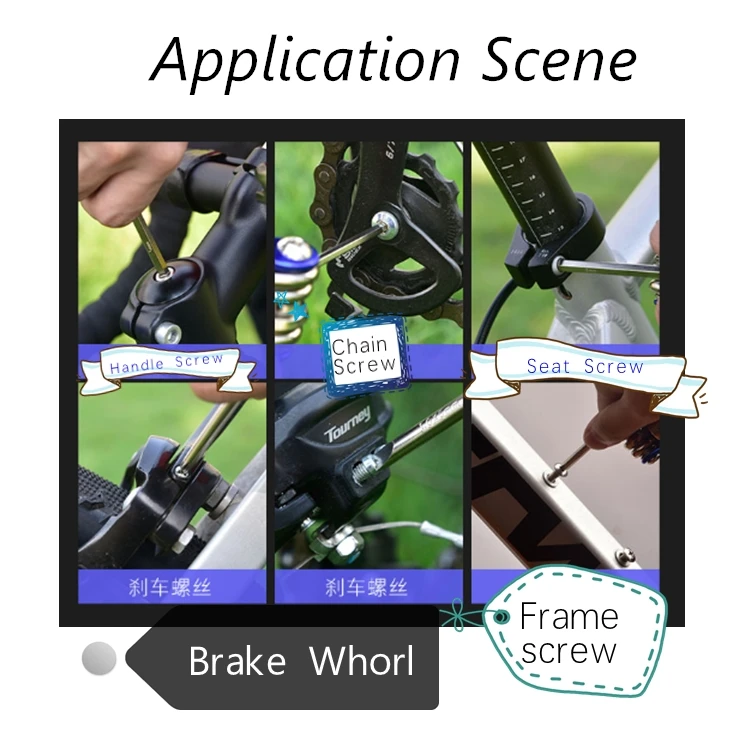 Application Scene

Handle Screw

Chain Screw

Seat Screw

Tourney

刹车螺丝

刹车螺丝

Brake Whorl

Frame screw